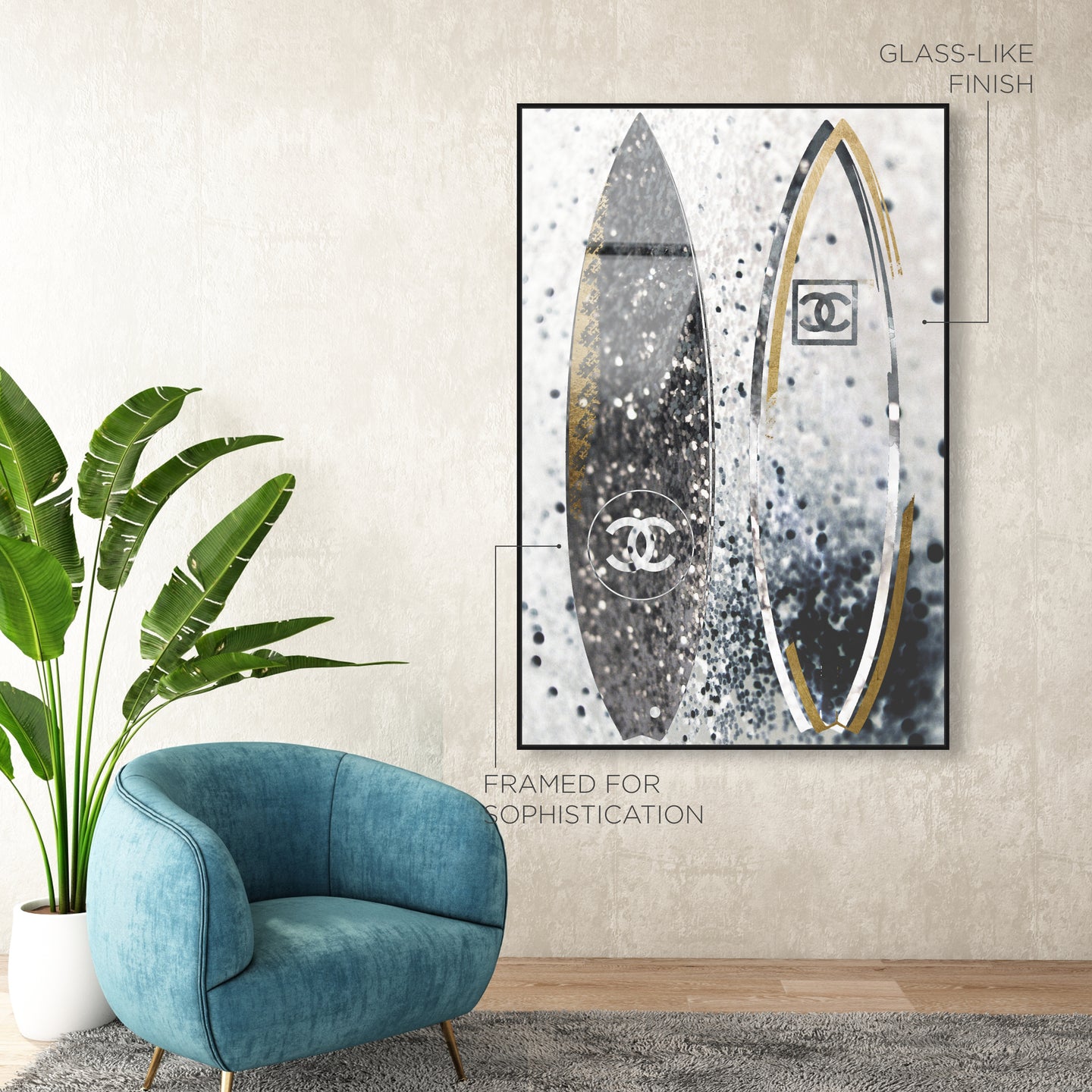 GLASS-LIKE FINISH

FRAMED FOR SOPHISTICATION