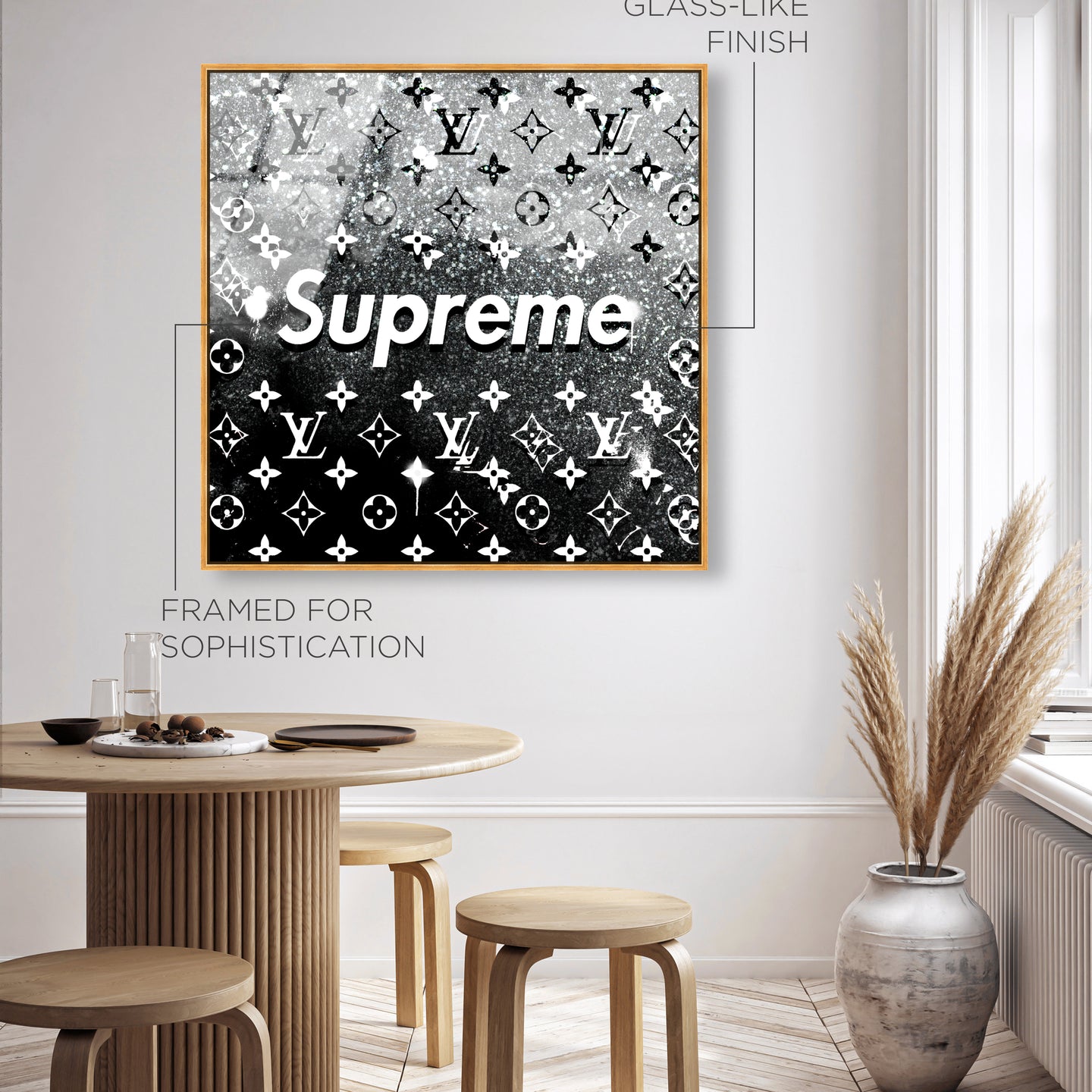 GLASS-LIKE
FINISH

LV LV LV

Supreme

LV LV LV

FRAMED FOR
SOPHISTICATION