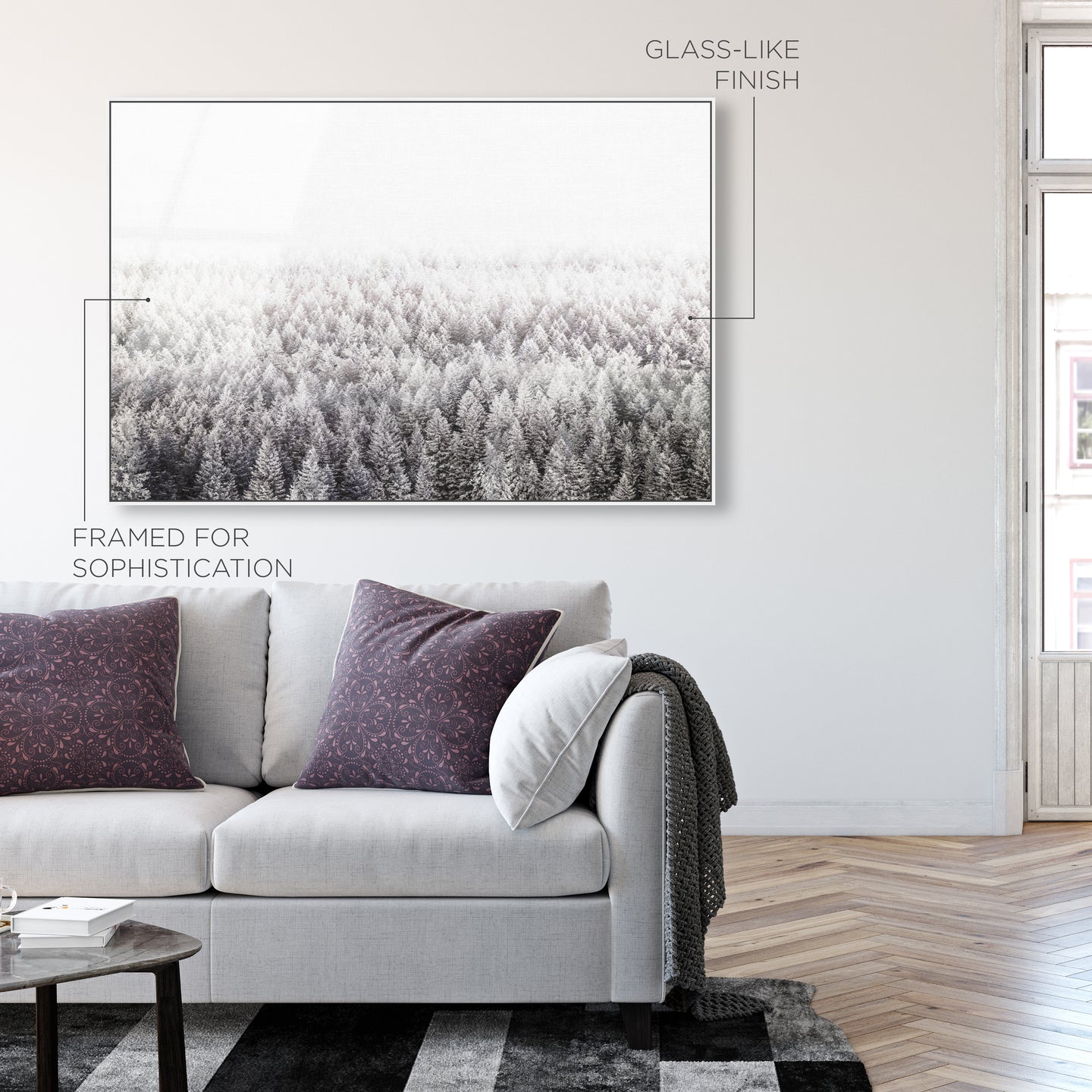 GLASS-LIKE FINISH

FRAMED FOR SOPHISTICATION