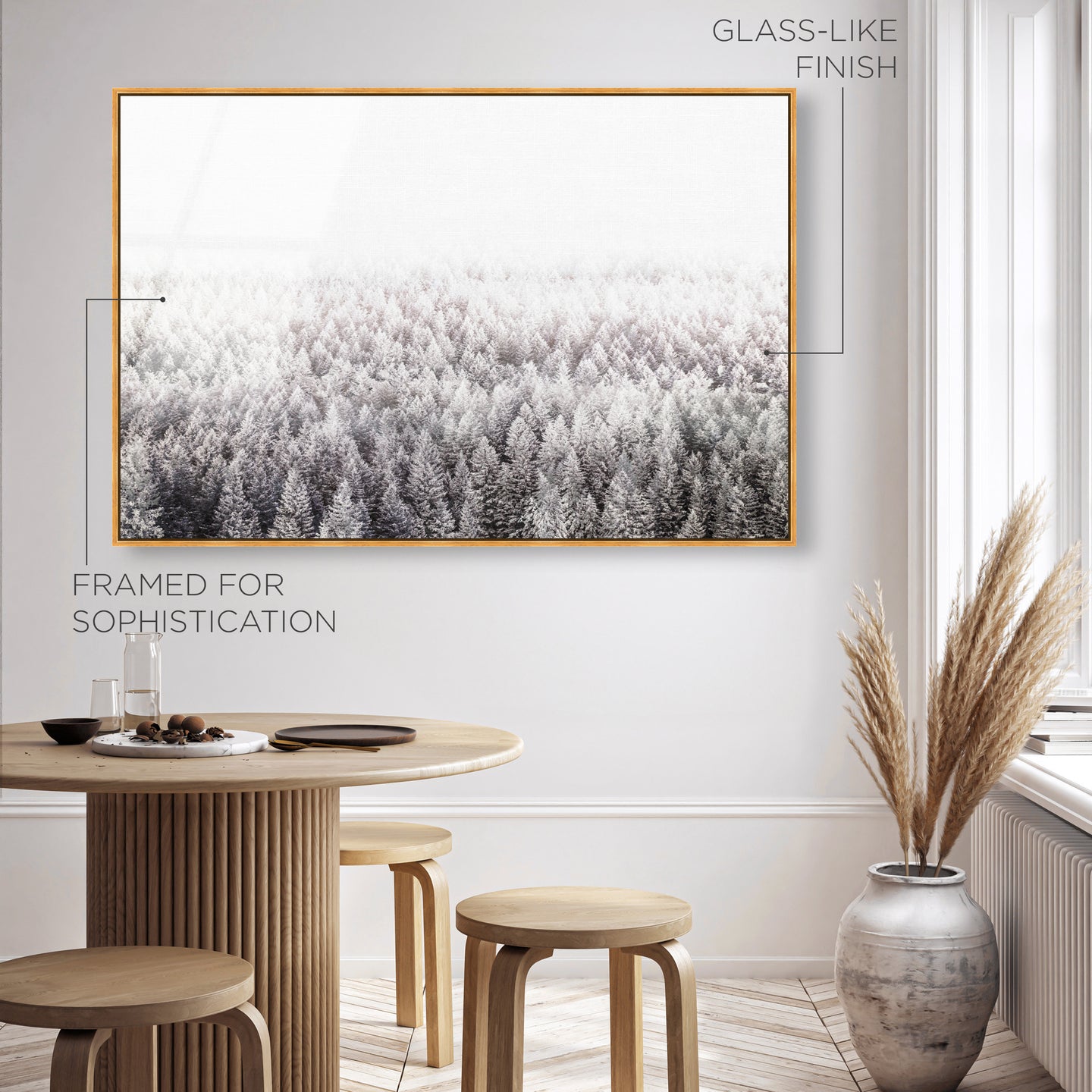 GLASS-LIKE
FINISH

FRAMED FOR
SOPHISTICATION