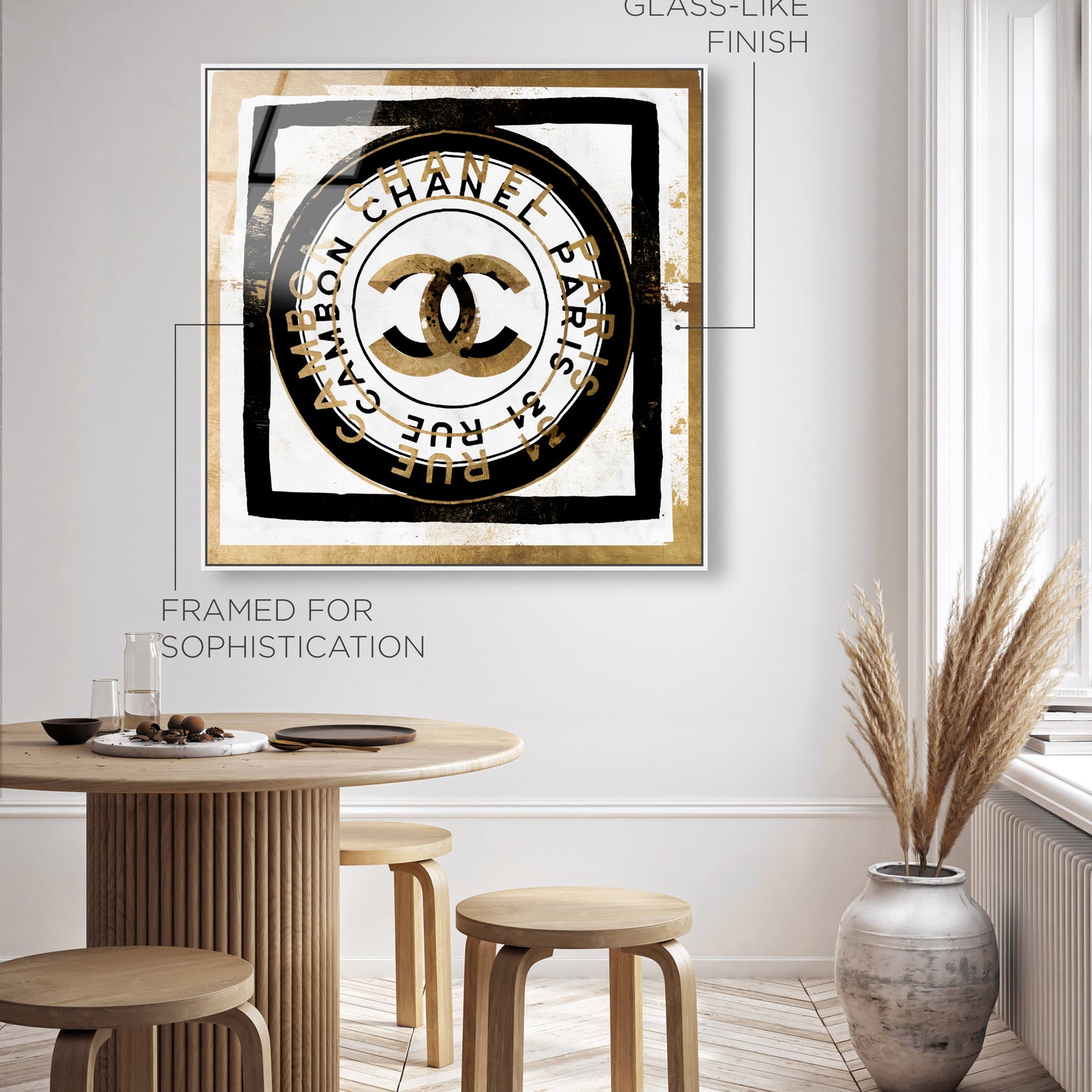 GLASS-LIKE FINISH

CHANEL PARIS 31 RUE CAMBON

CHANEL PARIS 31 RUE CAMBON

FRAMED FOR SOPHISTICATION