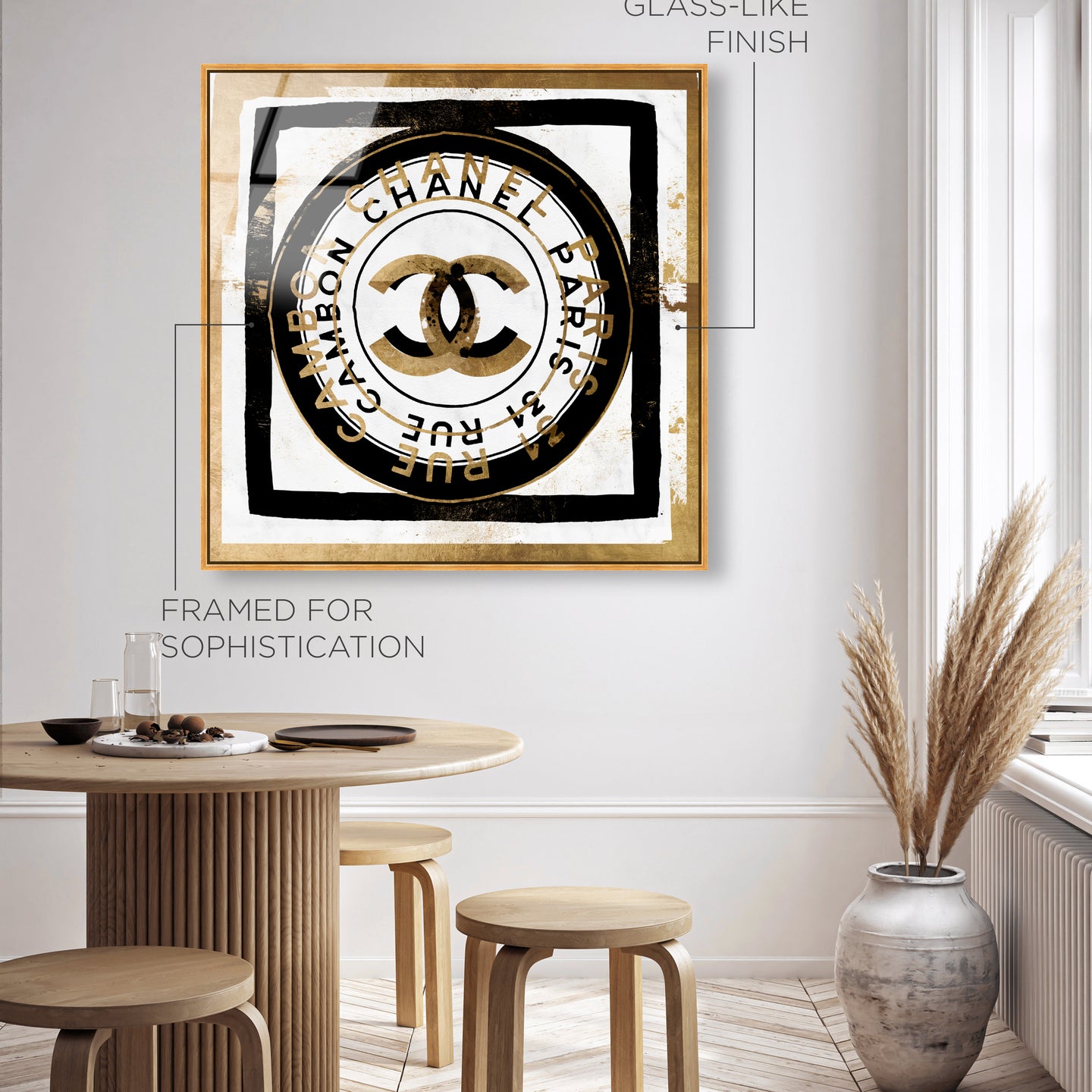 GLASS-LIKE FINISH

CHANEL PARIS 31 RUE CAMBON

CHANEL PARIS 31 RUE CAMBON

FRAMED FOR SOPHISTICATION