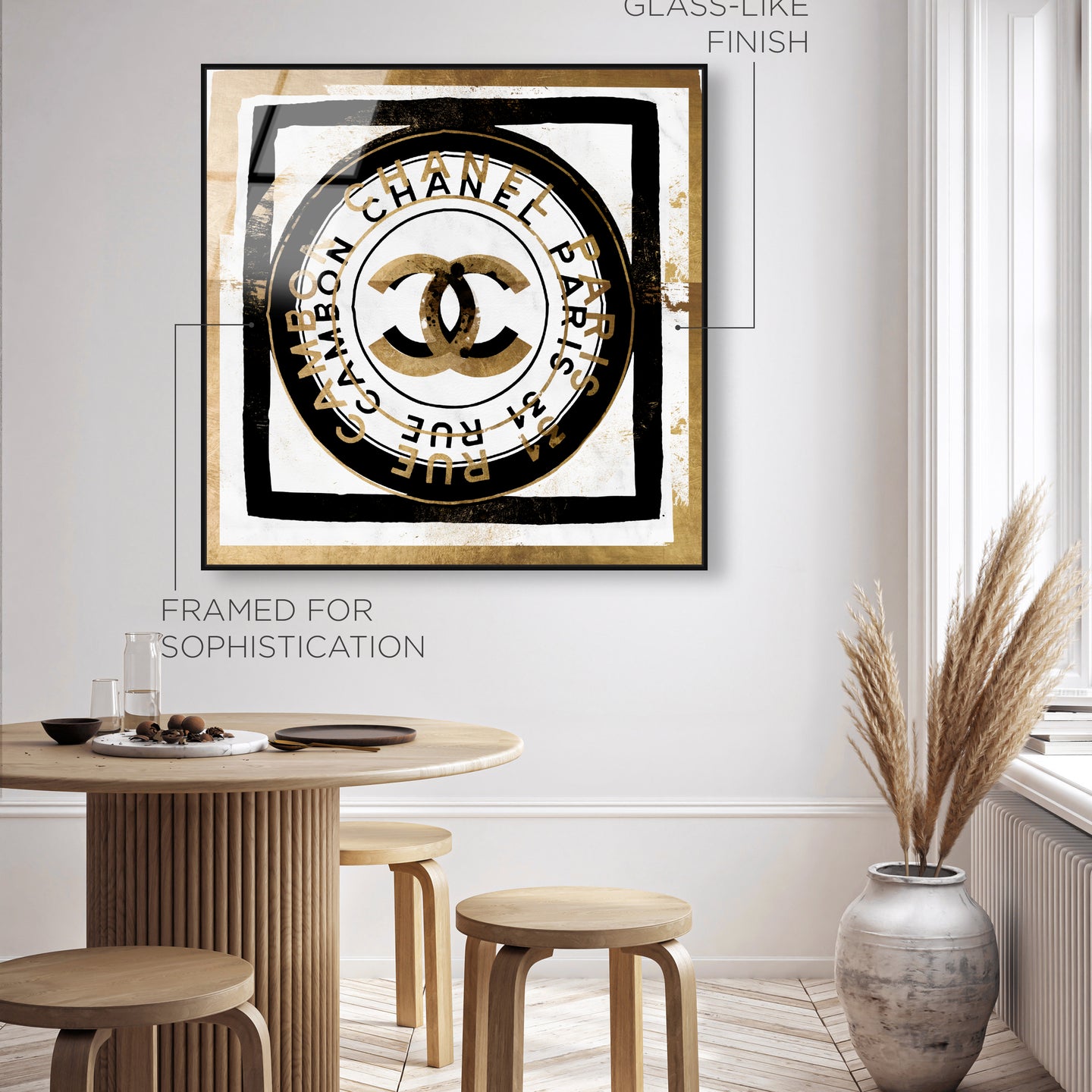 GLASS-LIKE
FINISH

CHANEL PARIS 31 RUE CAMBON

CHANEL PARIS 31 RUE CAMBON

FRAMED FOR
SOPHISTICATION