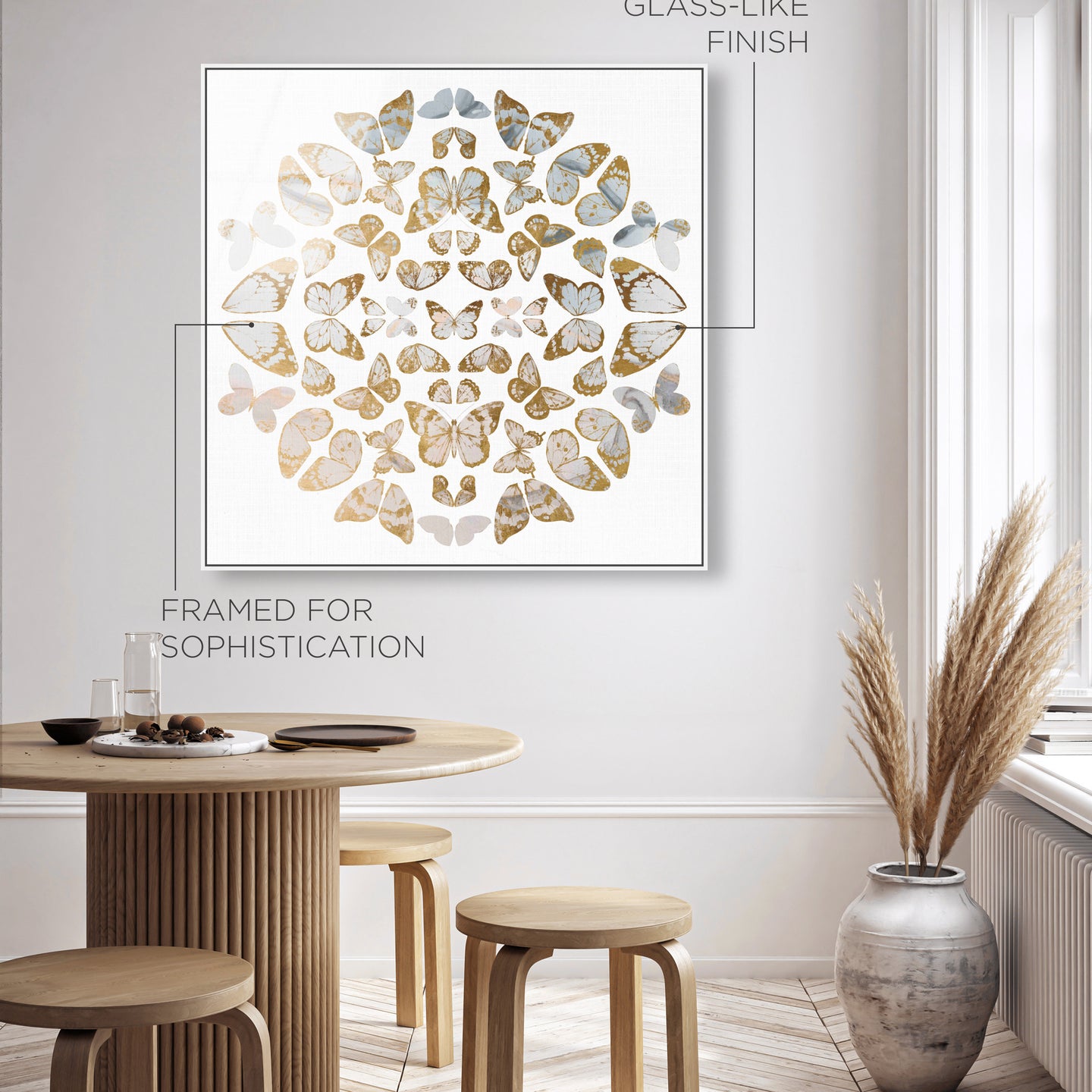 GLASS-LIKE FINISH

FRAMED FOR SOPHISTICATION