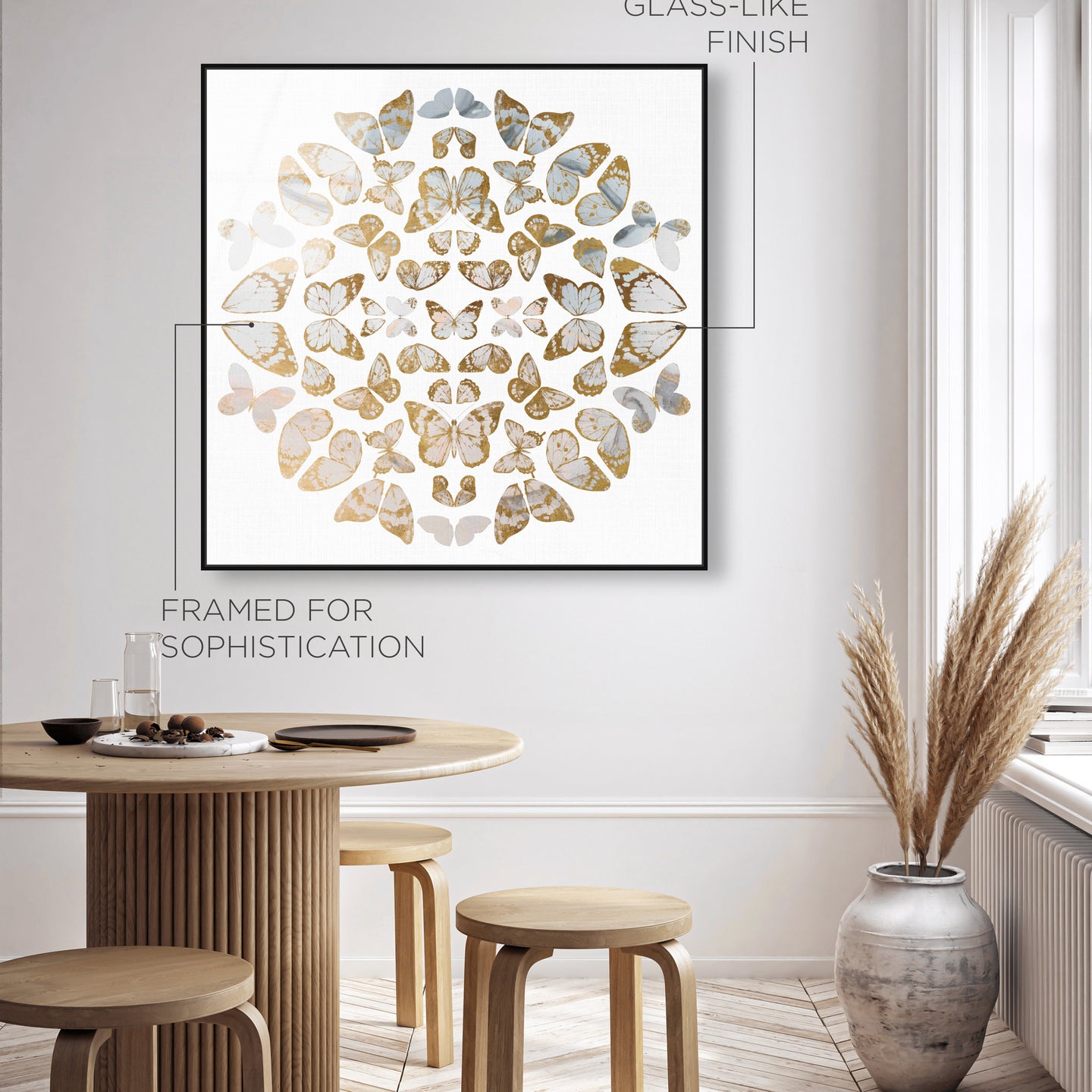 GLASS-LIKE
FINISH

FRAMED FOR
SOPHISTICATION