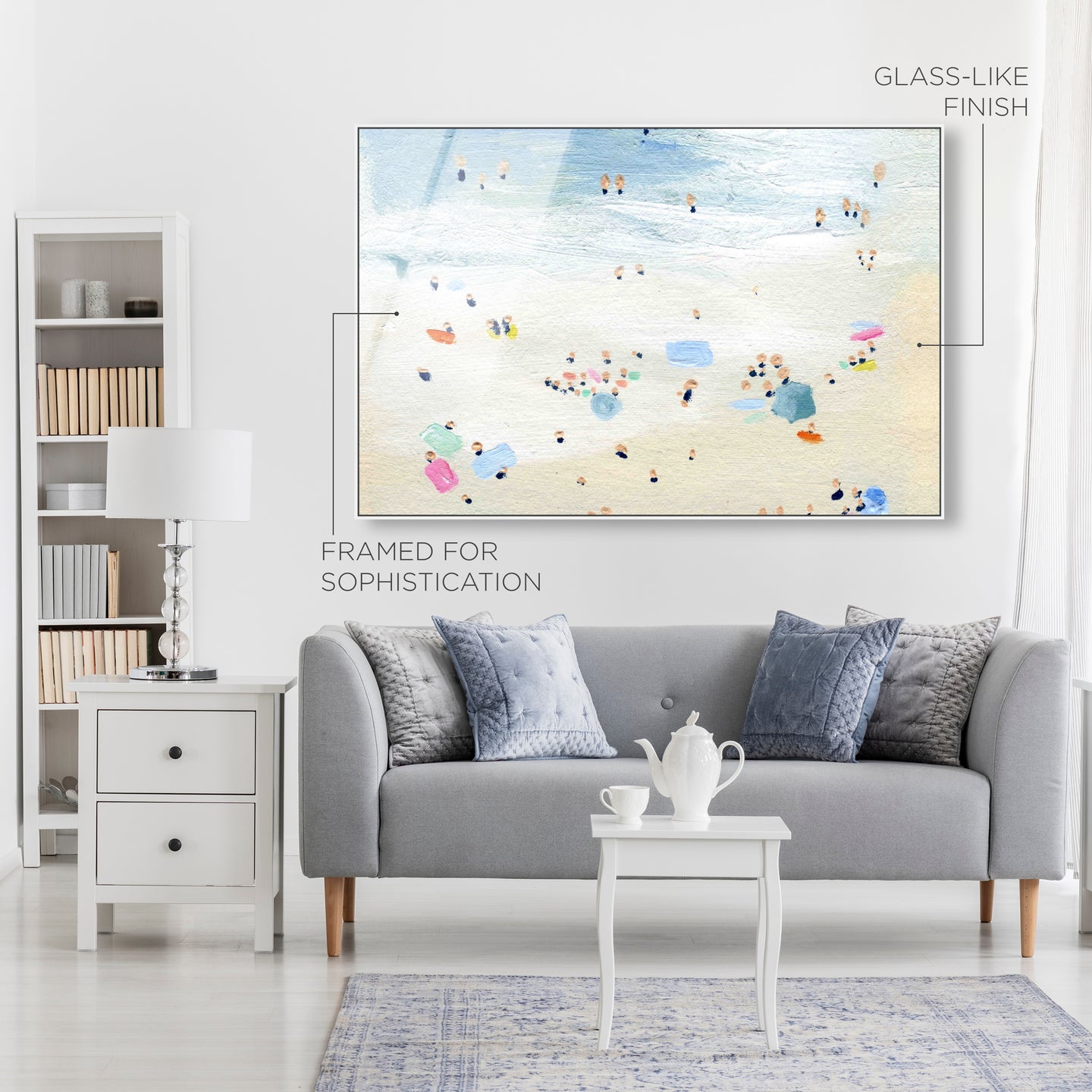 GLASS-LIKE FINISH

FRAMED FOR SOPHISTICATION