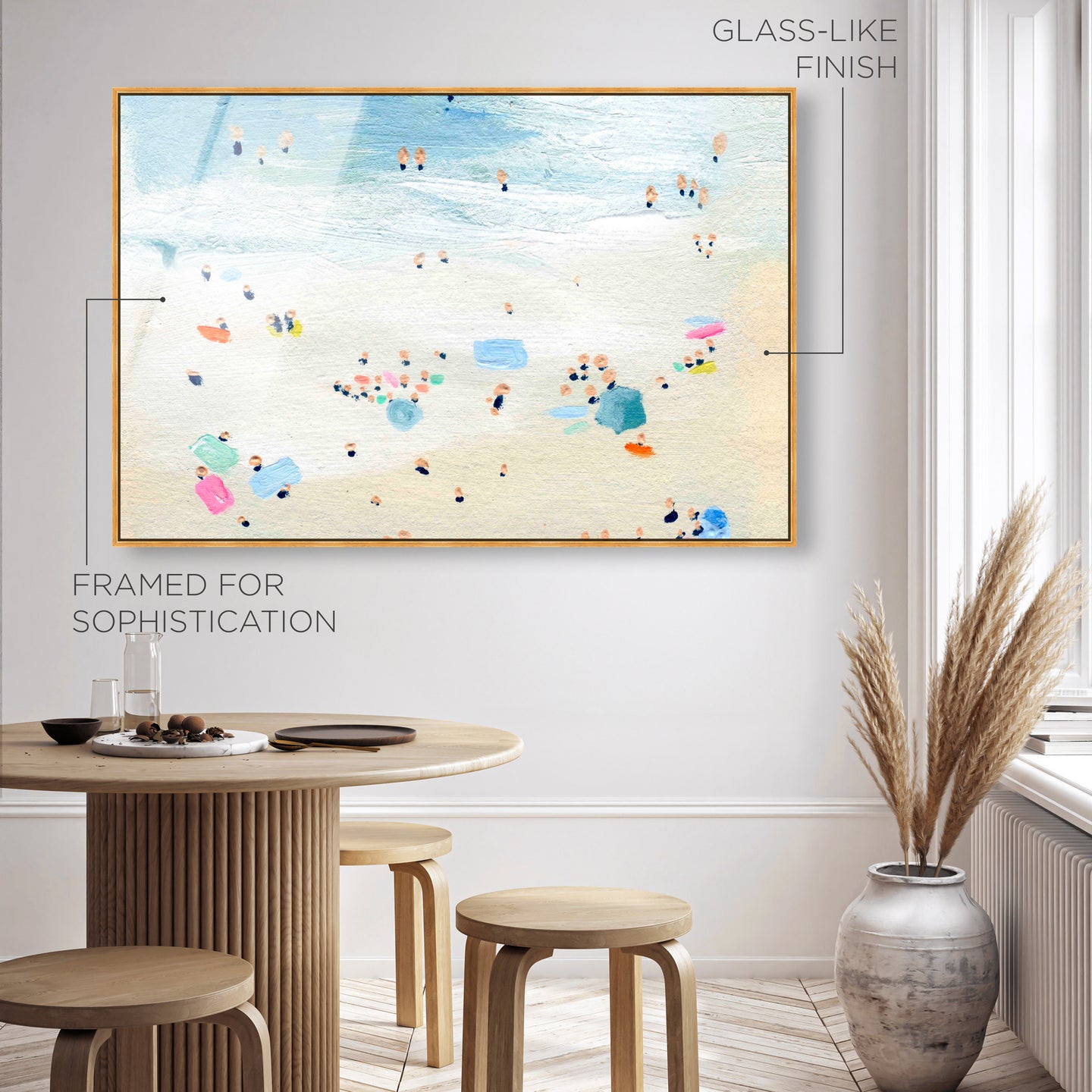 GLASS-LIKE FINISH

FRAMED FOR SOPHISTICATION