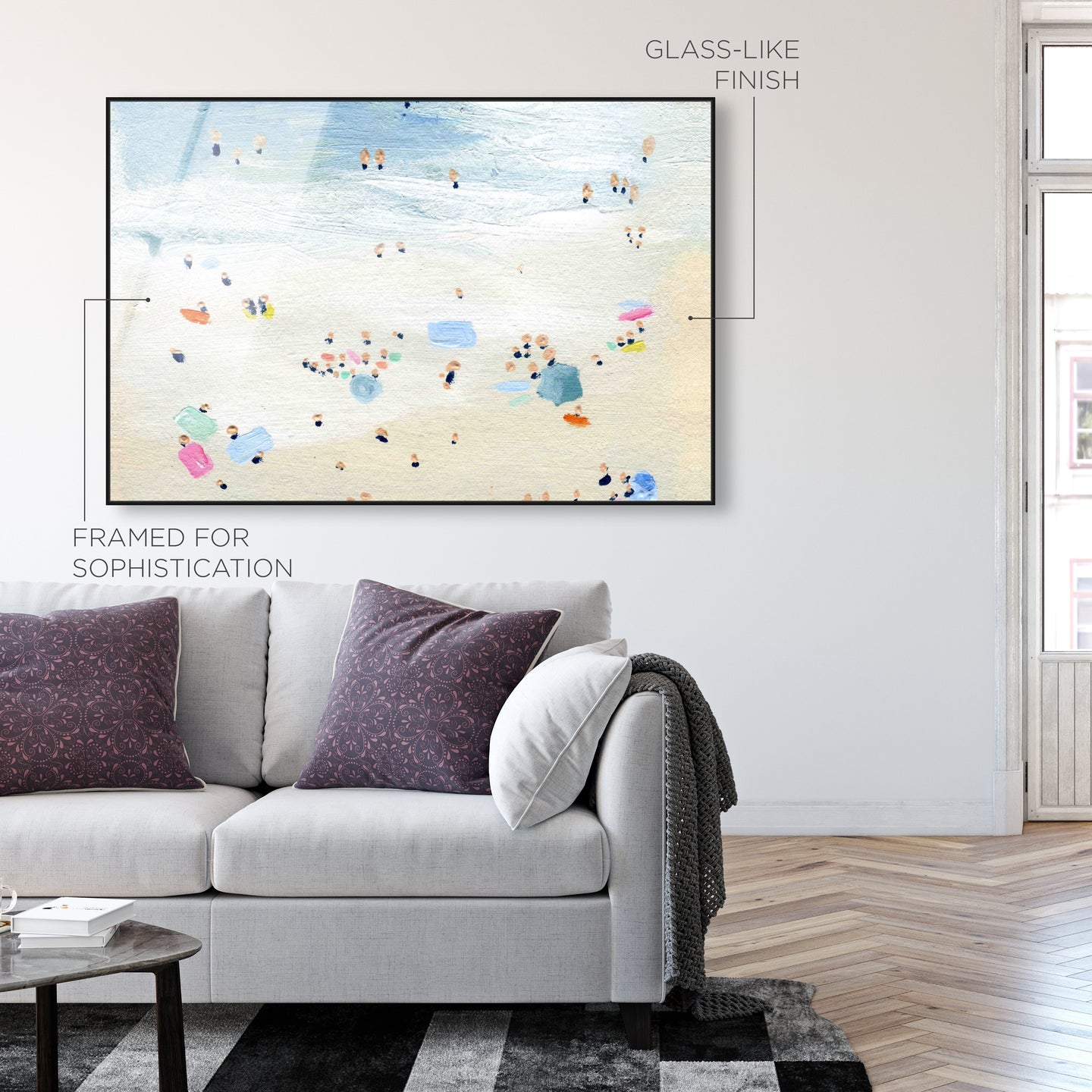 GLASS-LIKE FINISH

FRAMED FOR SOPHISTICATION