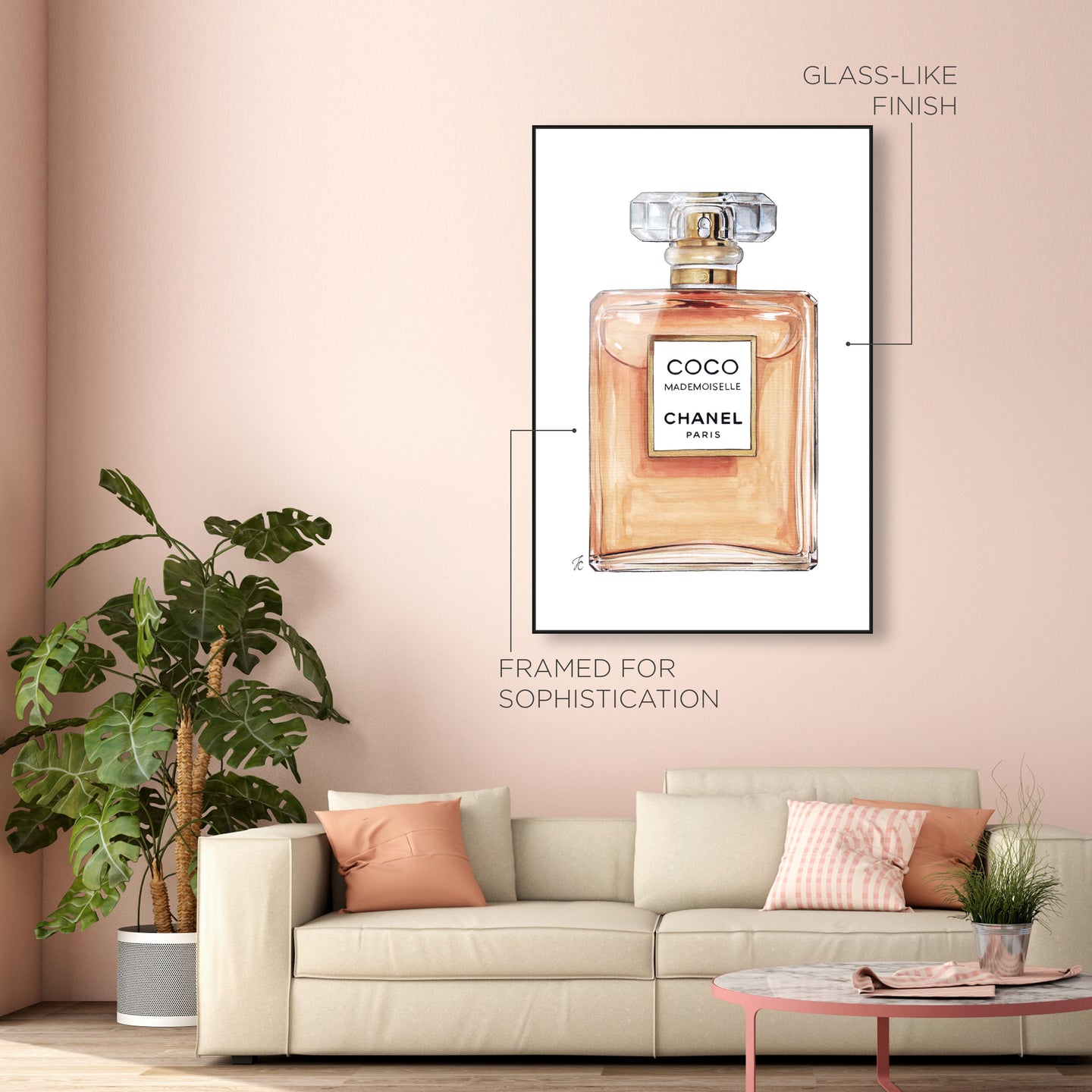 GLASS-LIKE
FINISH

COCO
MADEMOISELLE
CHANEL
PARIS

FRAMED FOR
SOPHISTICATION