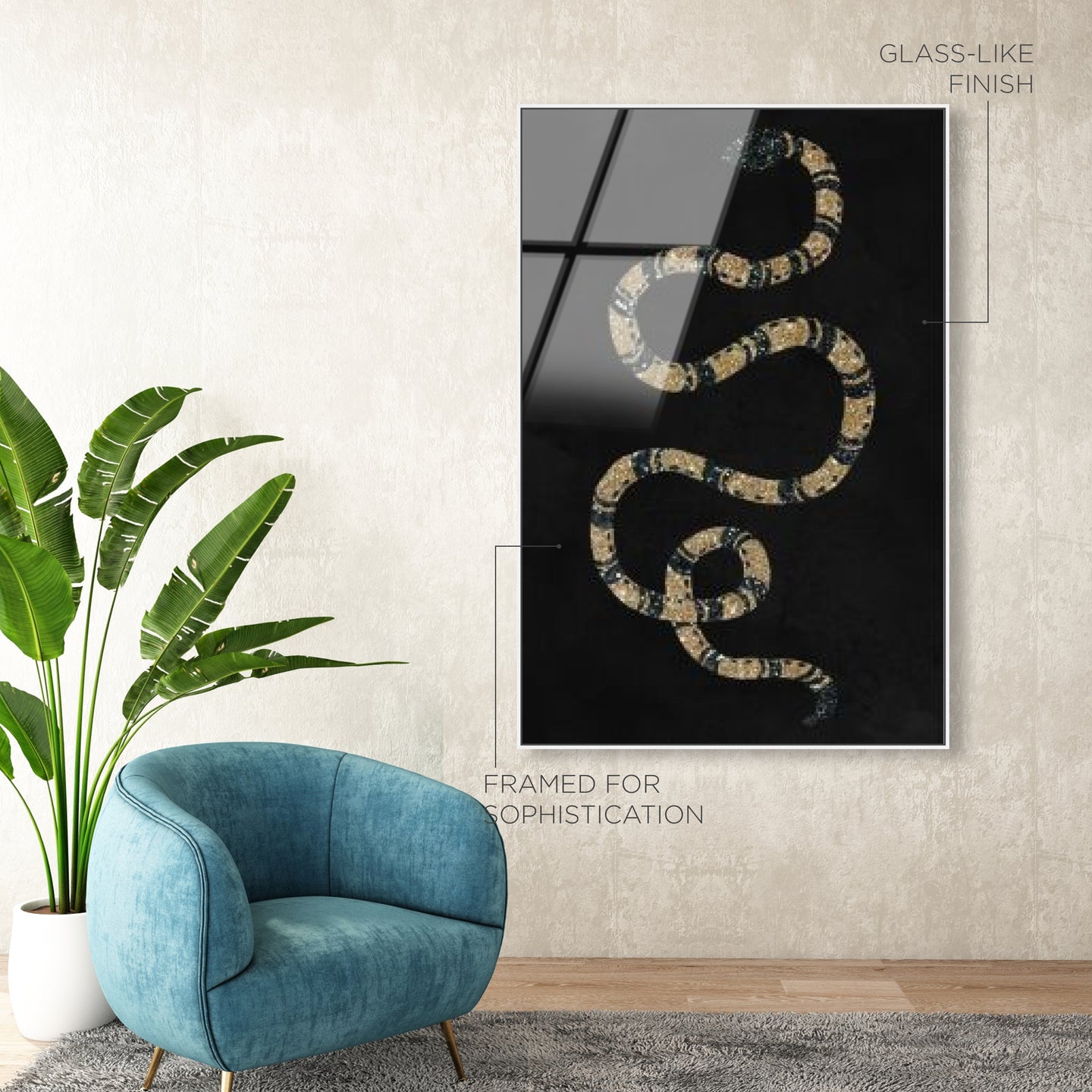 GLASS-LIKE FINISH

FRAMED FOR SOPHISTICATION