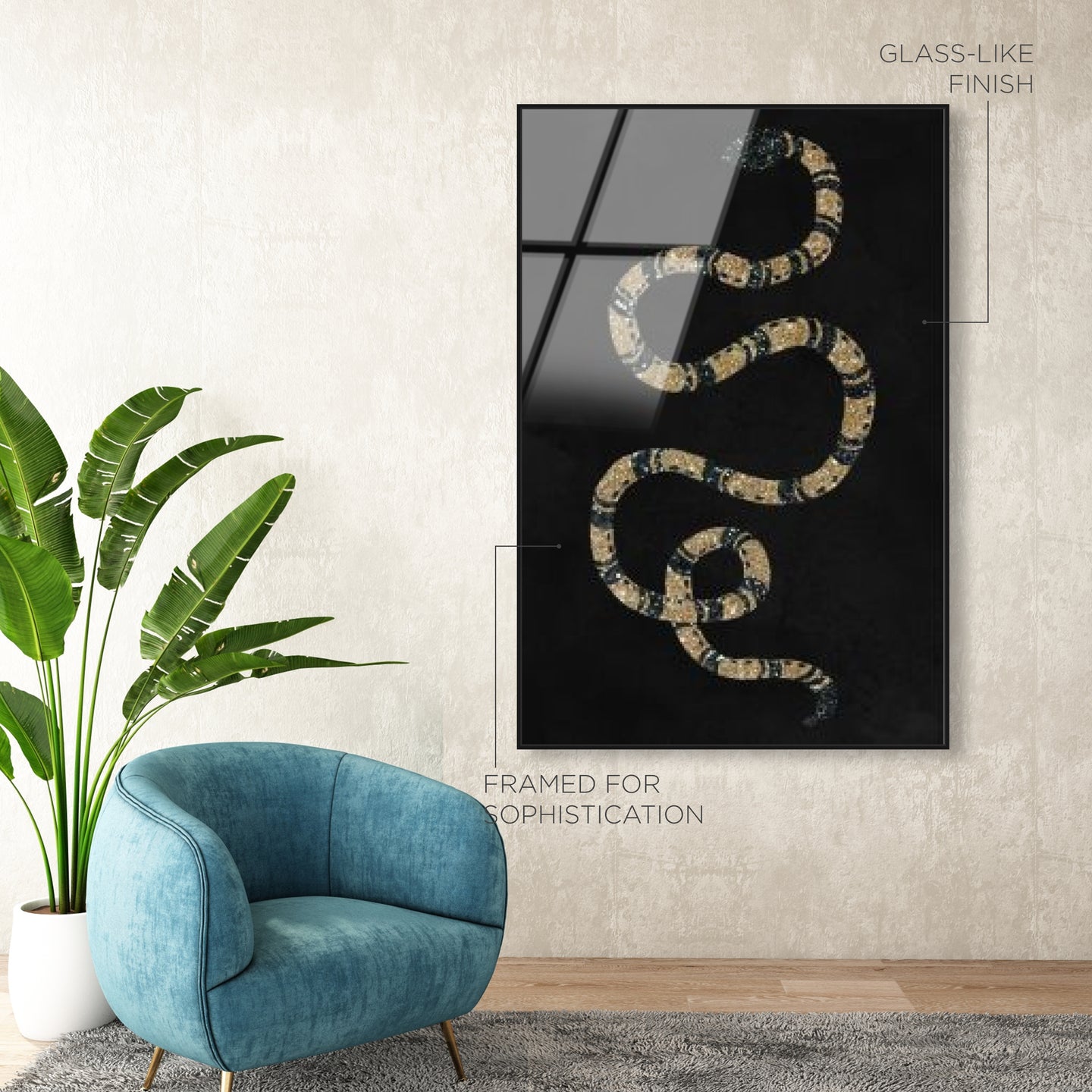 GLASS-LIKE FINISH

FRAMED FOR SOPHISTICATION