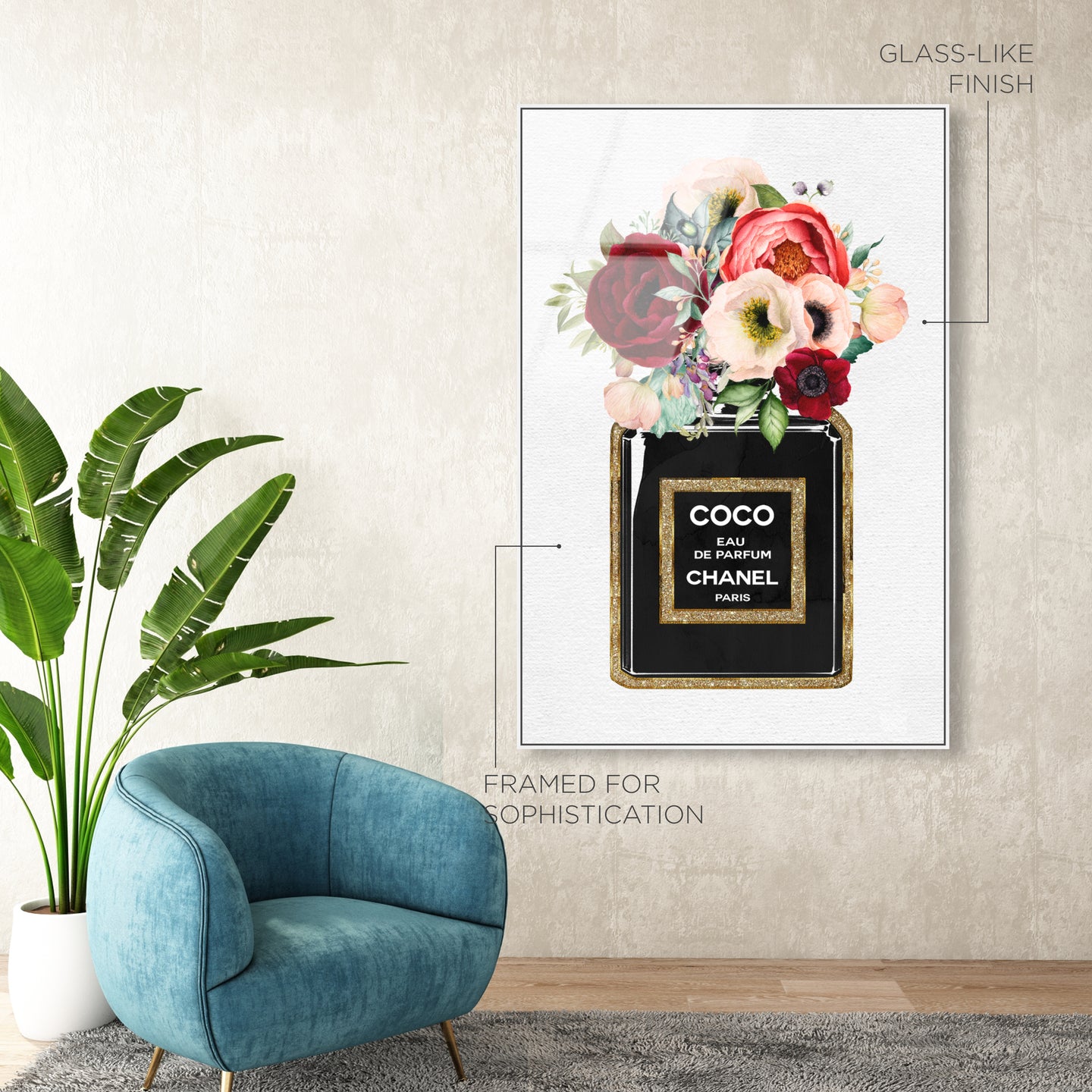 GLASS-LIKE FINISH

COCO
EAU DE PARFUM
CHANEL
PARIS

FRAMED FOR SOPHISTICATION