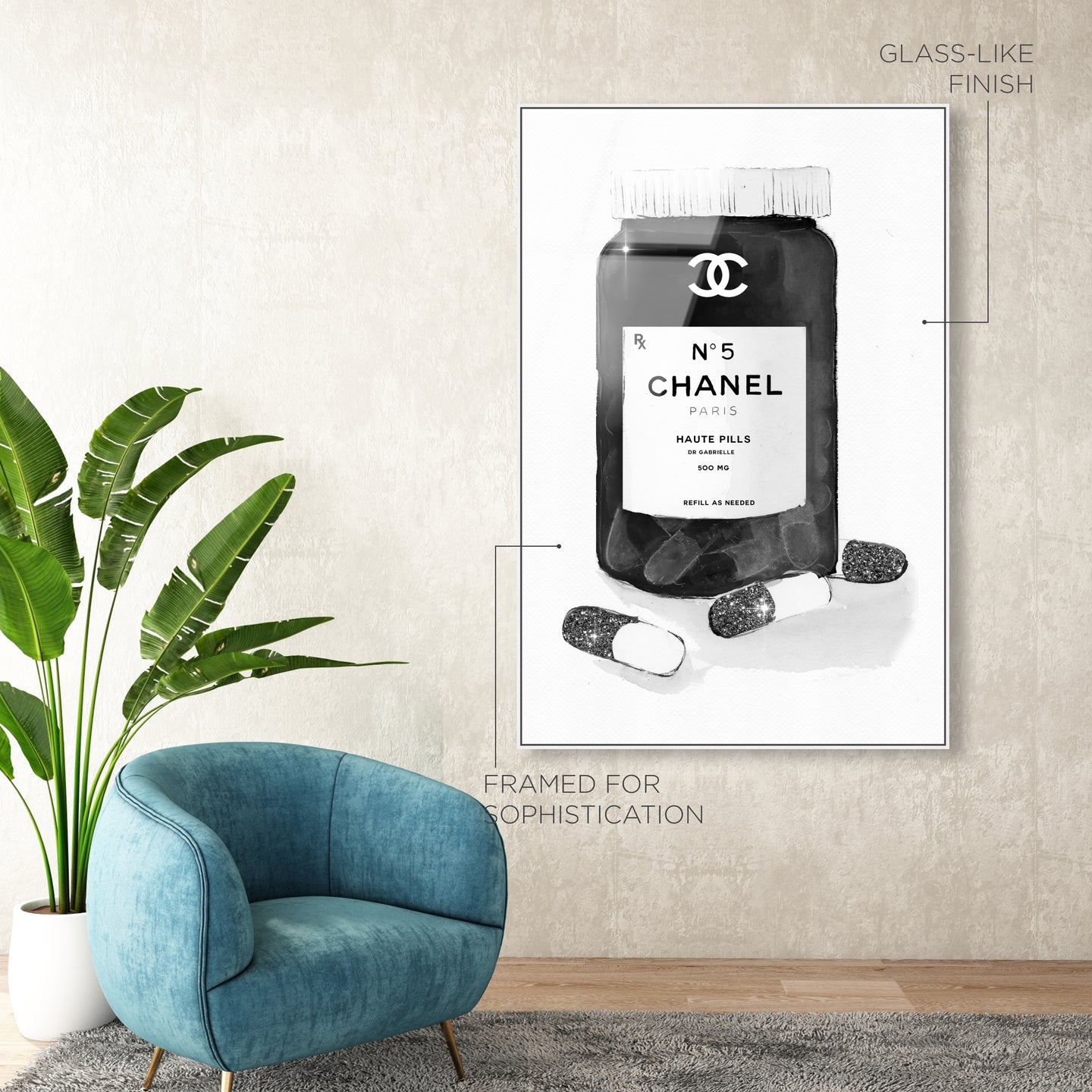 GLASS-LIKE FINISH

Rx
N°5
CHANEL
PARIS

HAUTE PILLS
DR GABRIELLE
500 MG

REFILL AS NEEDED

FRAMED FOR SOPHISTICATION