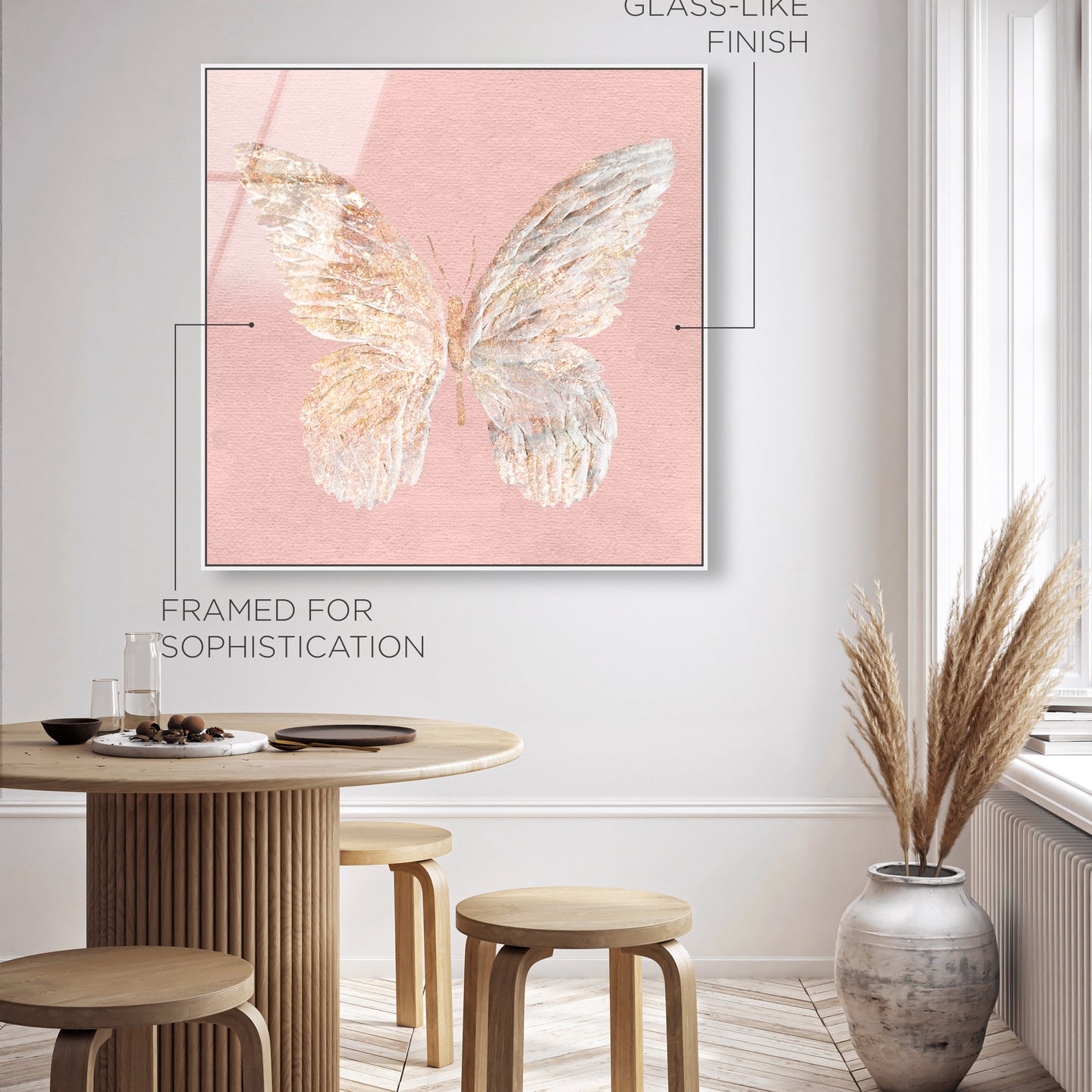 GLASS-LIKE FINISH

FRAMED FOR SOPHISTICATION