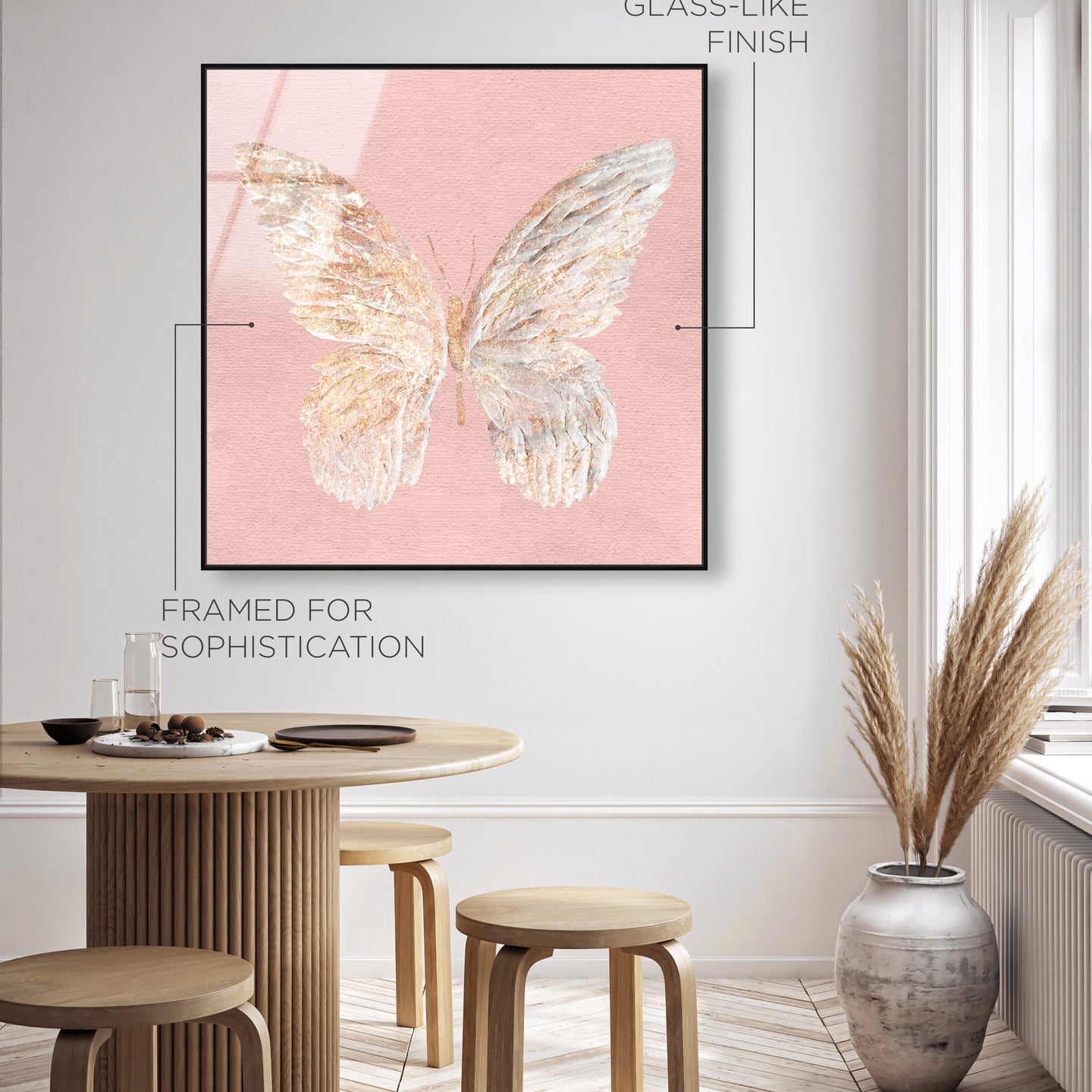 GLASS-LIKE FINISH

FRAMED FOR SOPHISTICATION