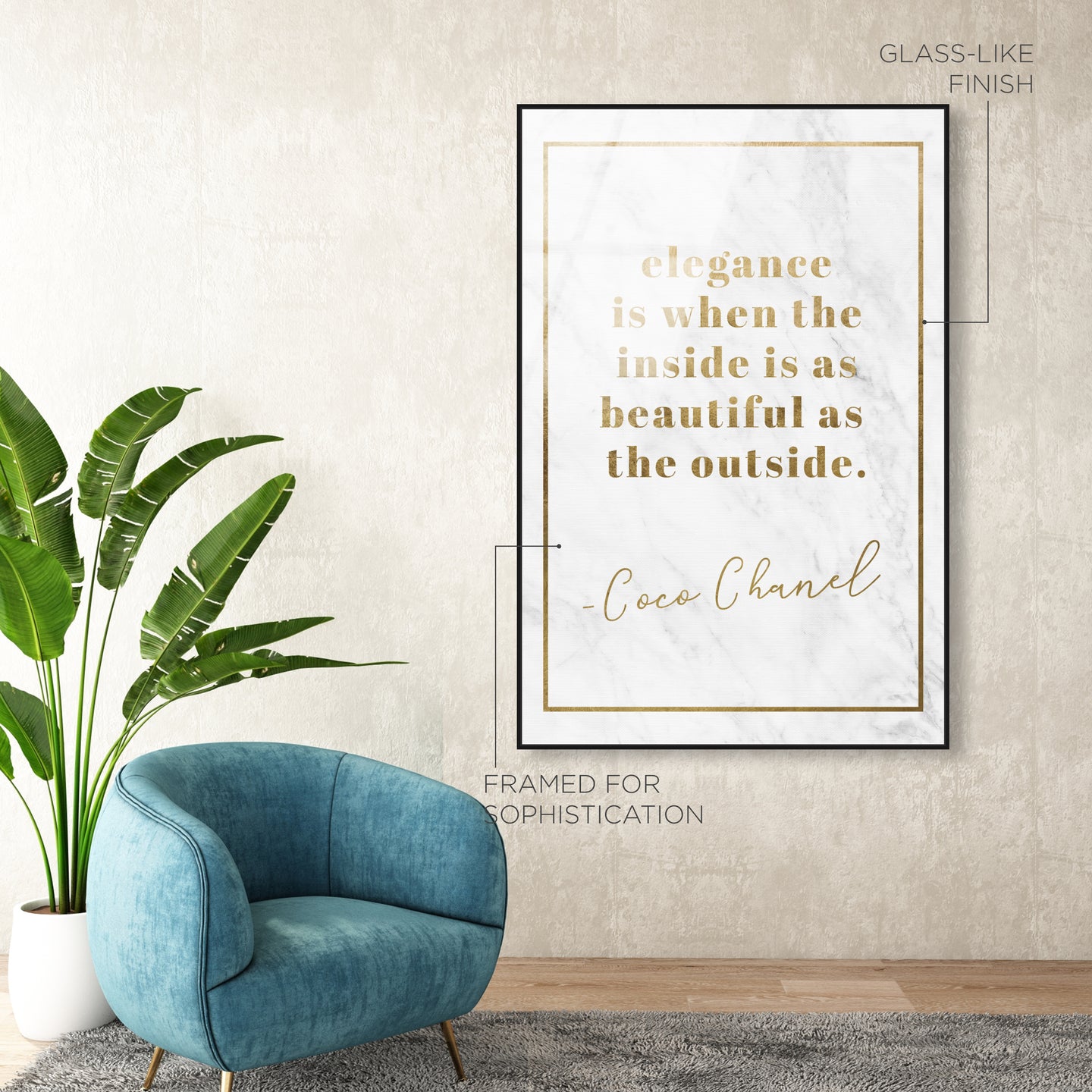 GLASS-LIKE FINISH

elegance is when the inside is as beautiful as the outside.

-Coco Chanel

FRAMED FOR SOPHISTICATION