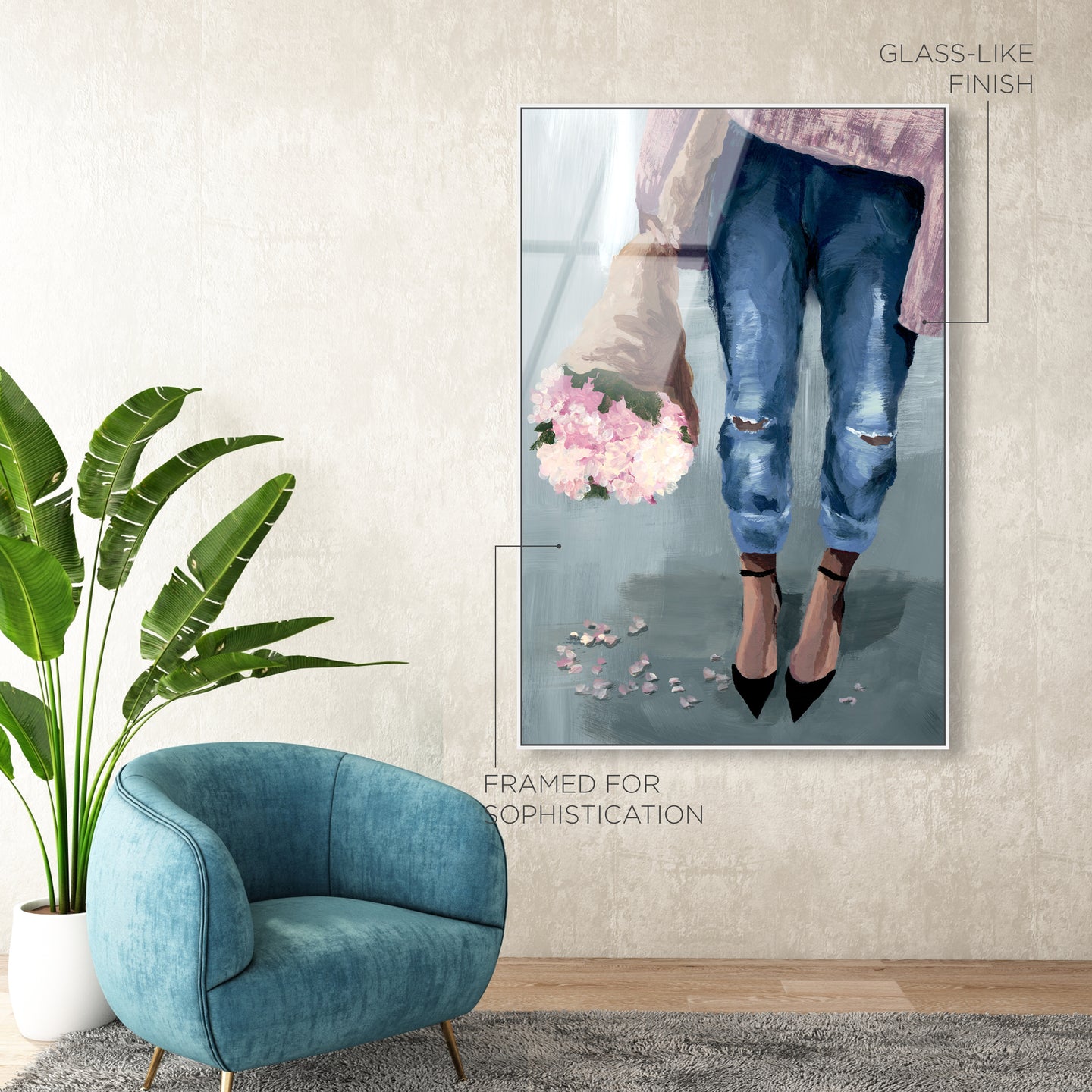 GLASS-LIKE FINISH

FRAMED FOR SOPHISTICATION