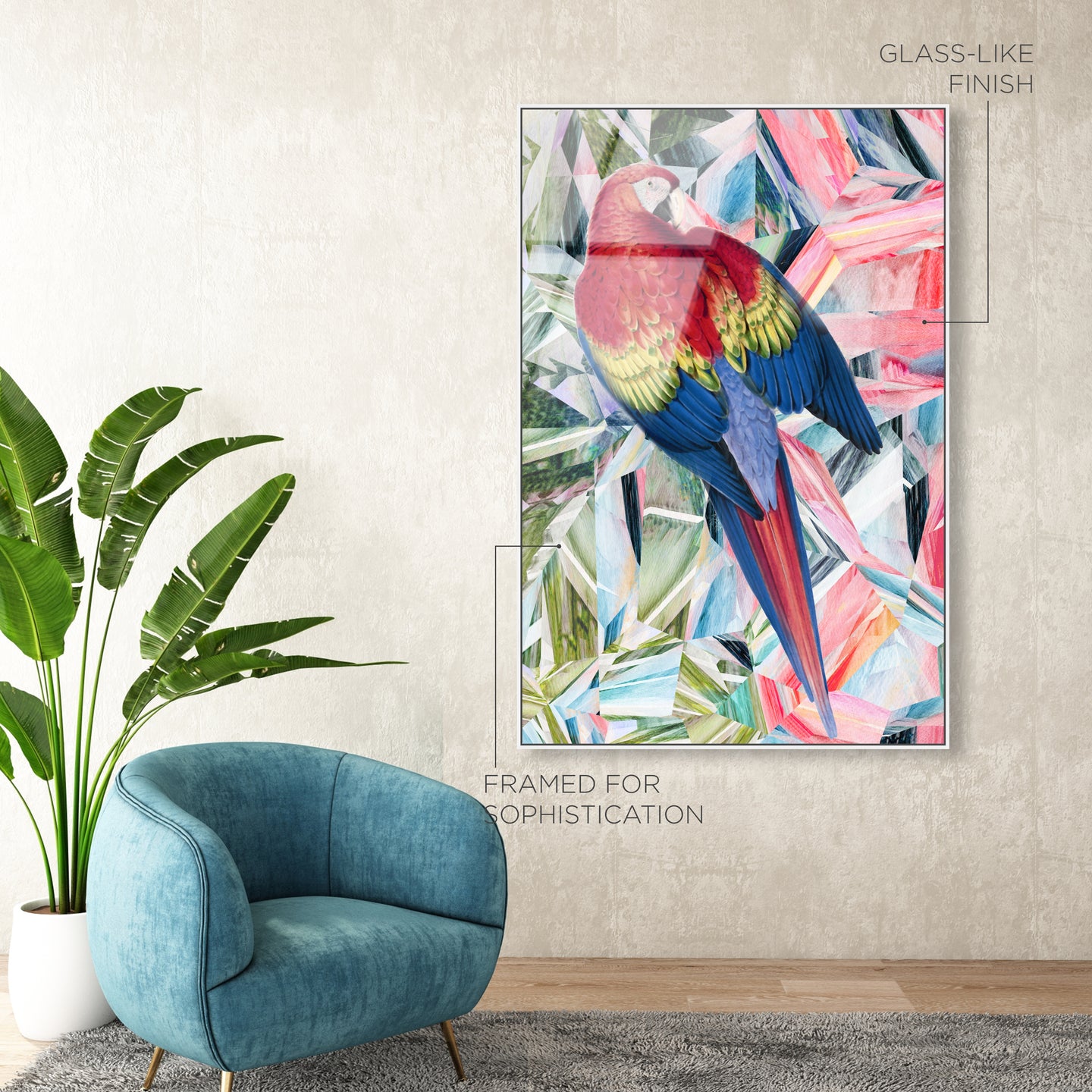 GLASS-LIKE
FINISH

FRAMED FOR
SOPHISTICATION