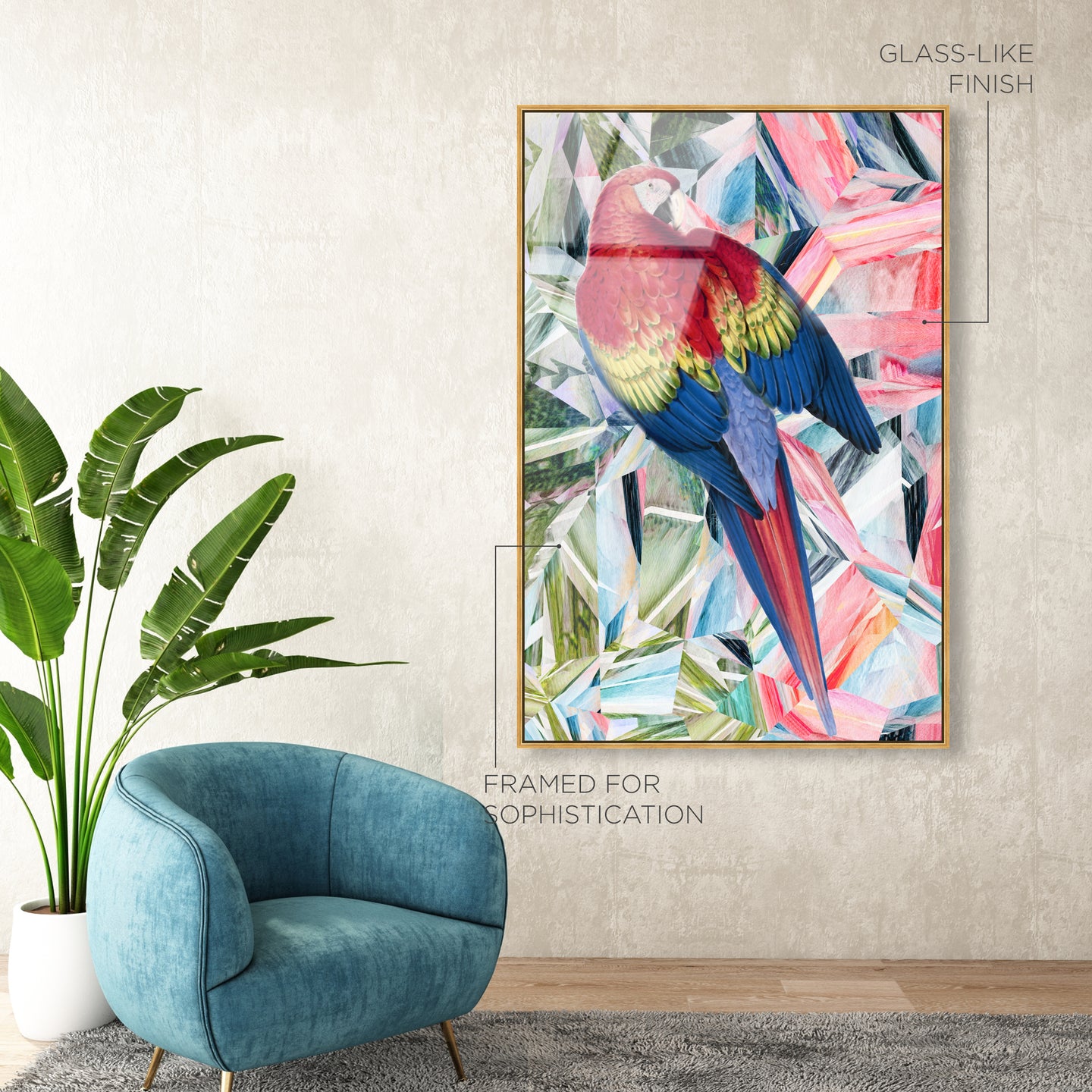 GLASS-LIKE FINISH

FRAMED FOR SOPHISTICATION