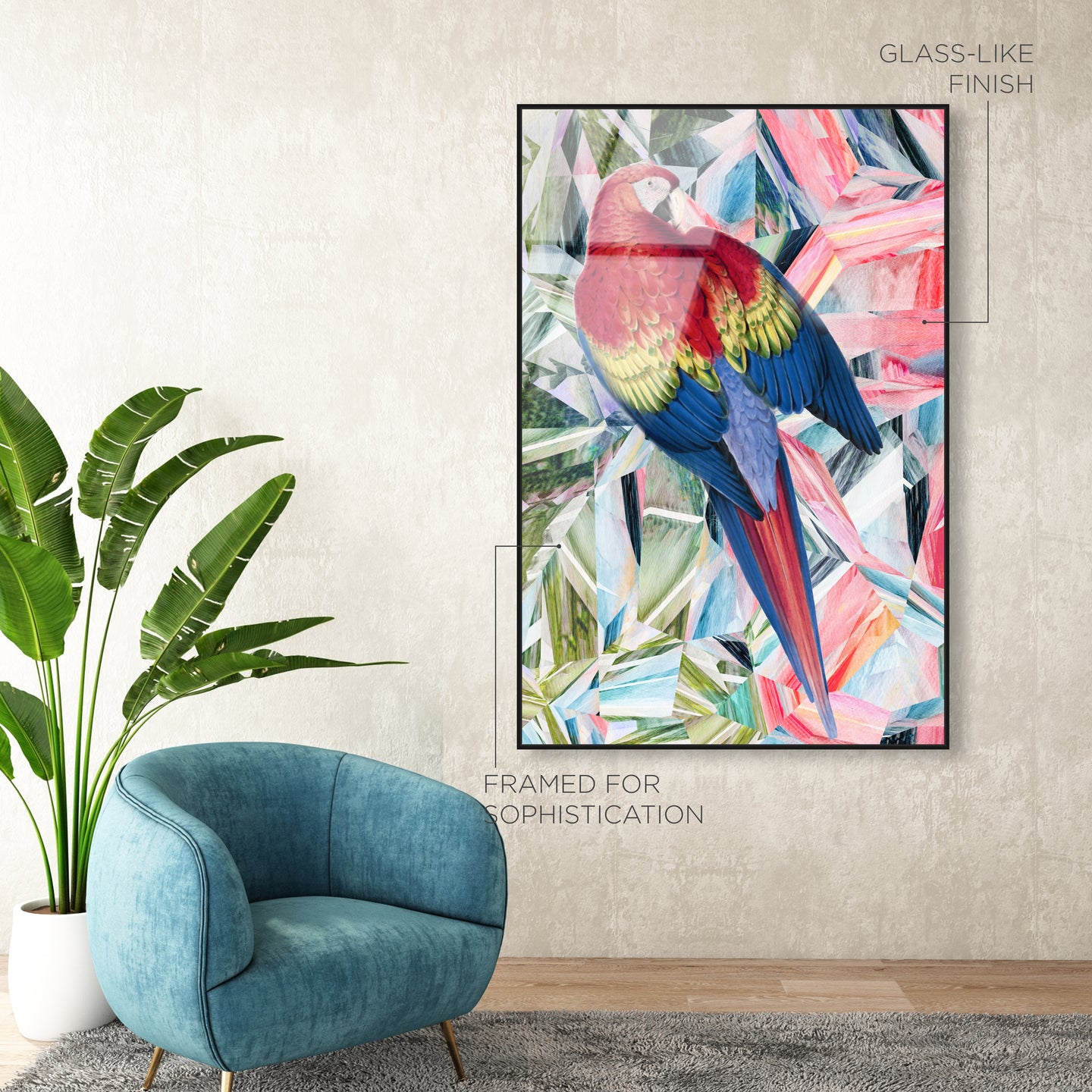 GLASS-LIKE FINISH

FRAMED FOR SOPHISTICATION