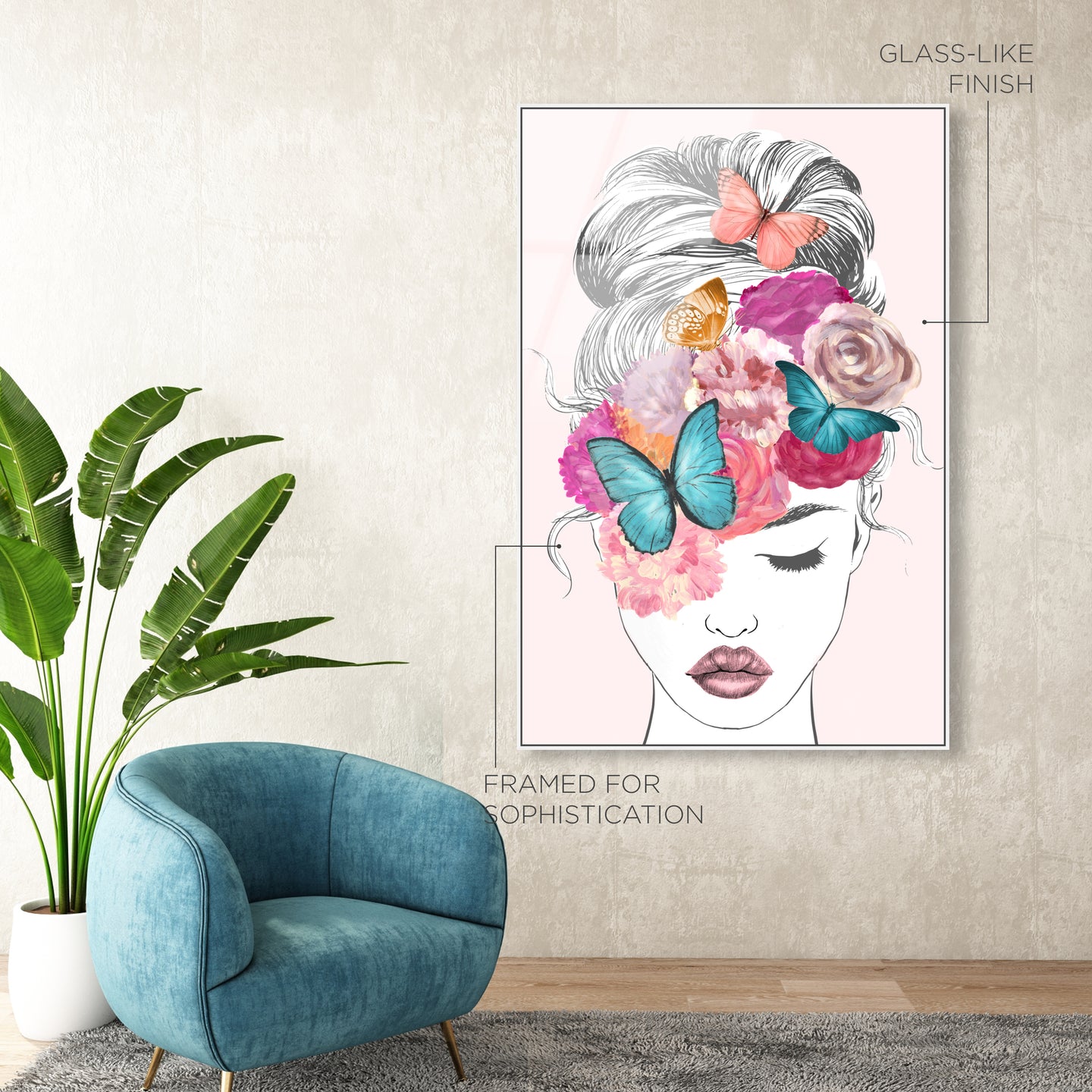 GLASS-LIKE FINISH

FRAMED FOR SOPHISTICATION