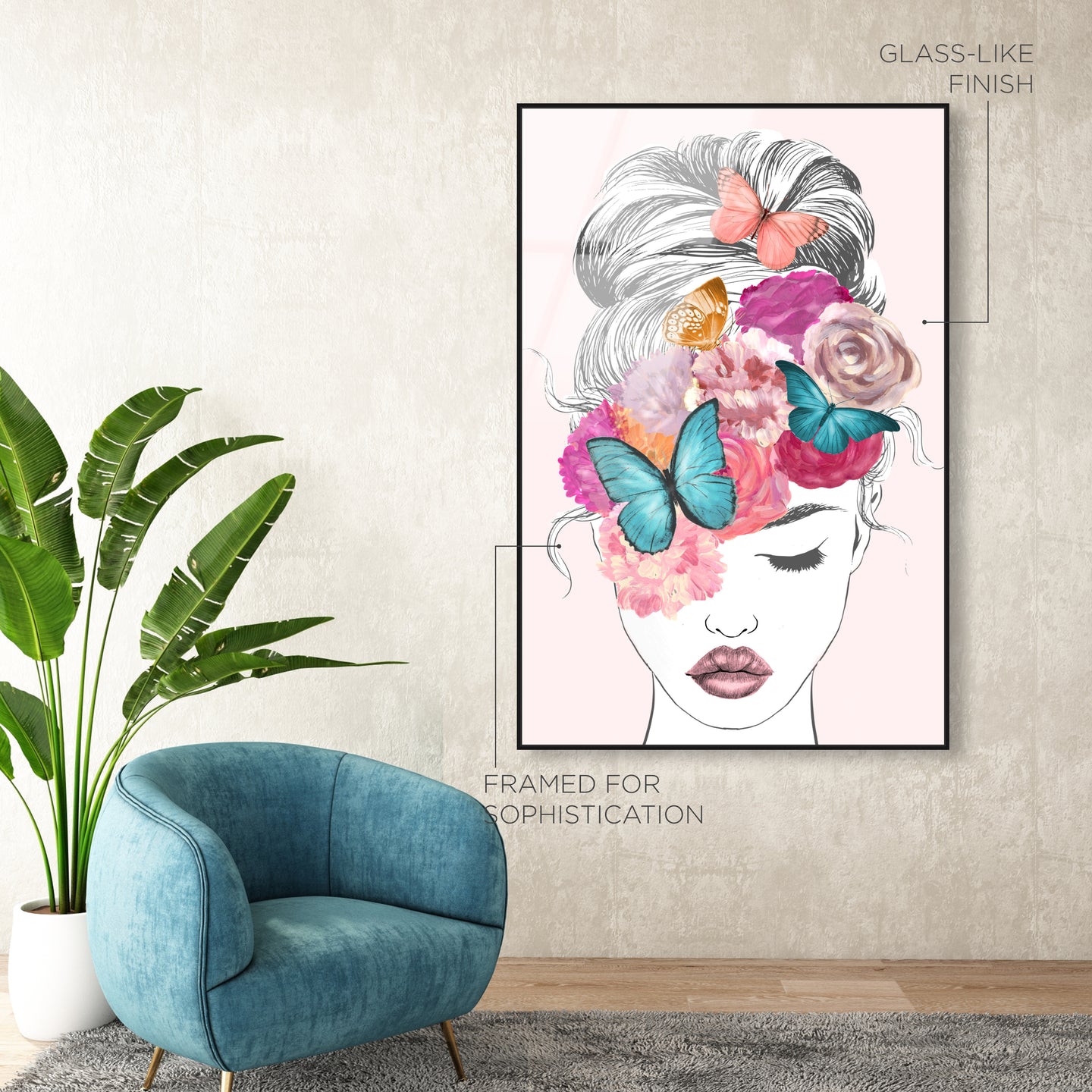 GLASS-LIKE FINISH

FRAMED FOR SOPHISTICATION