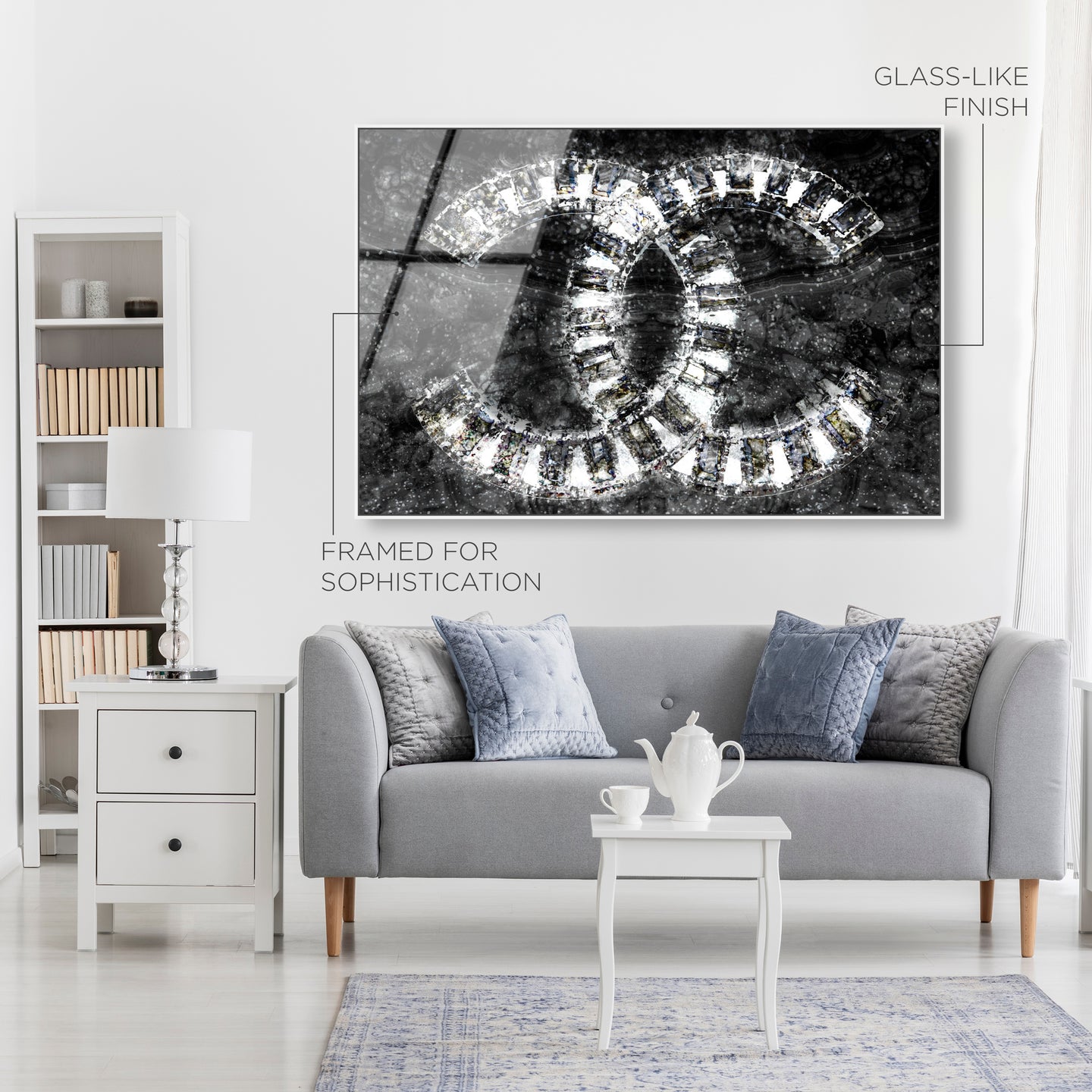 GLASS-LIKE
FINISH

FRAMED FOR
SOPHISTICATION