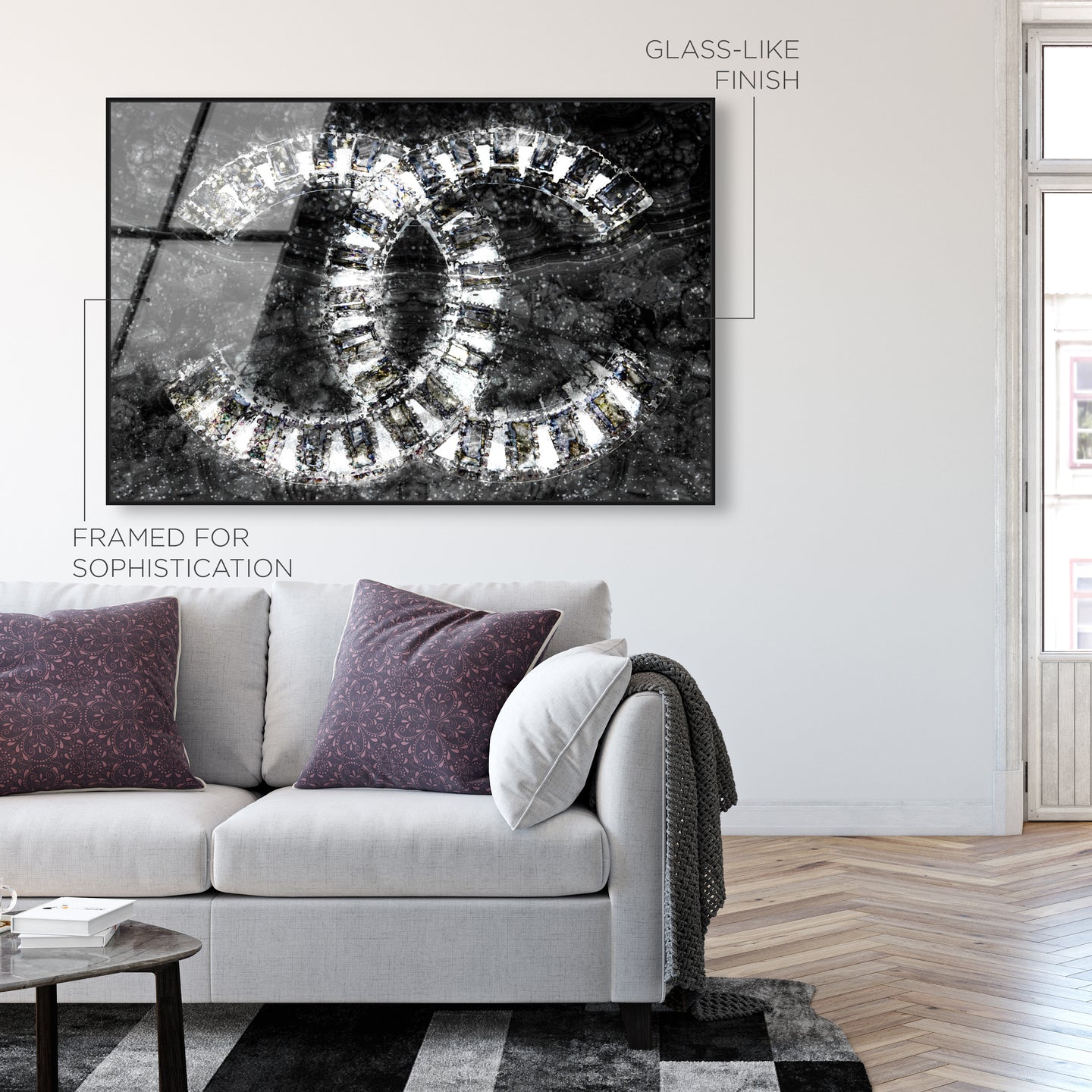 GLASS-LIKE FINISH

FRAMED FOR SOPHISTICATION