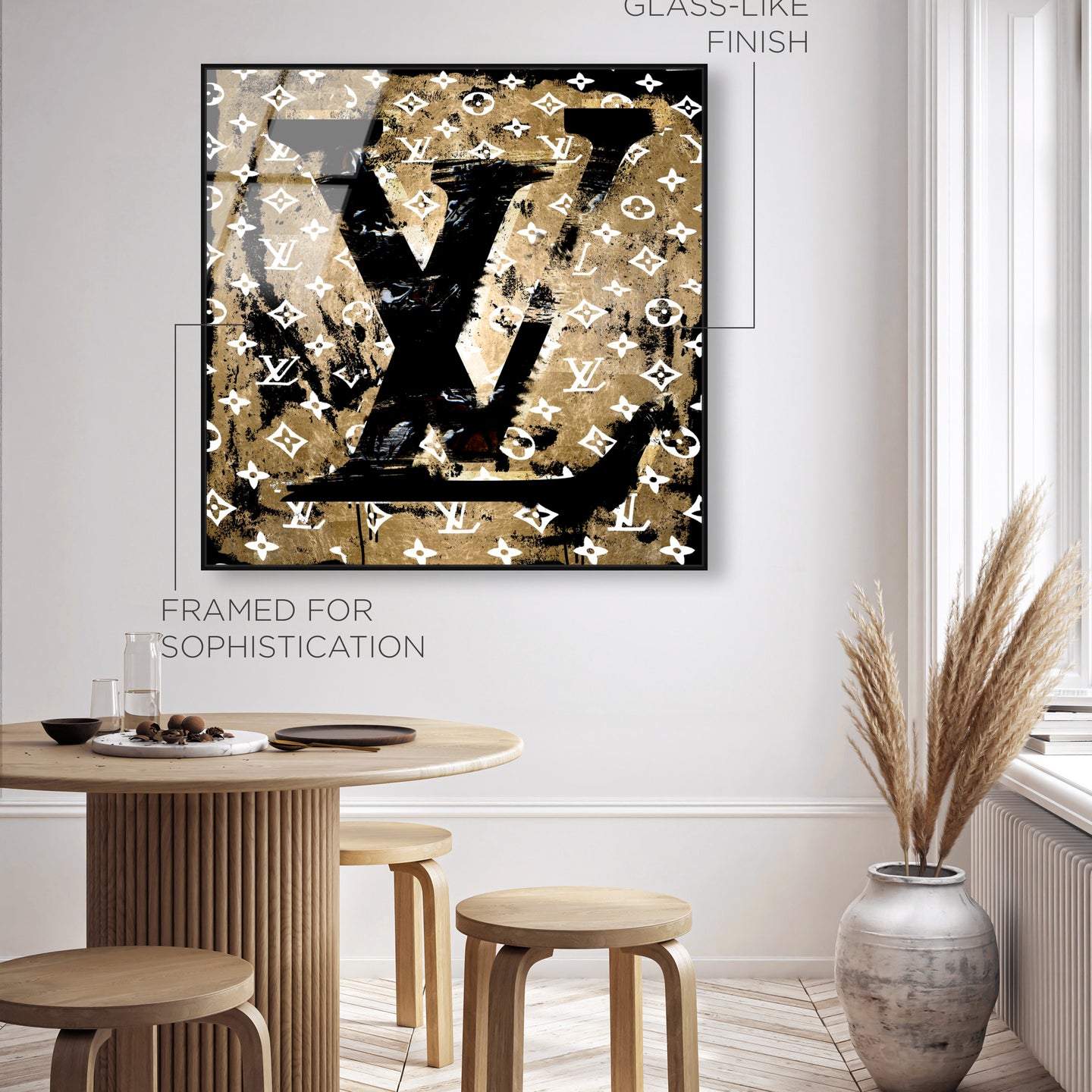 GLASS-LIKE FINISH

LV

FRAMED FOR SOPHISTICATION