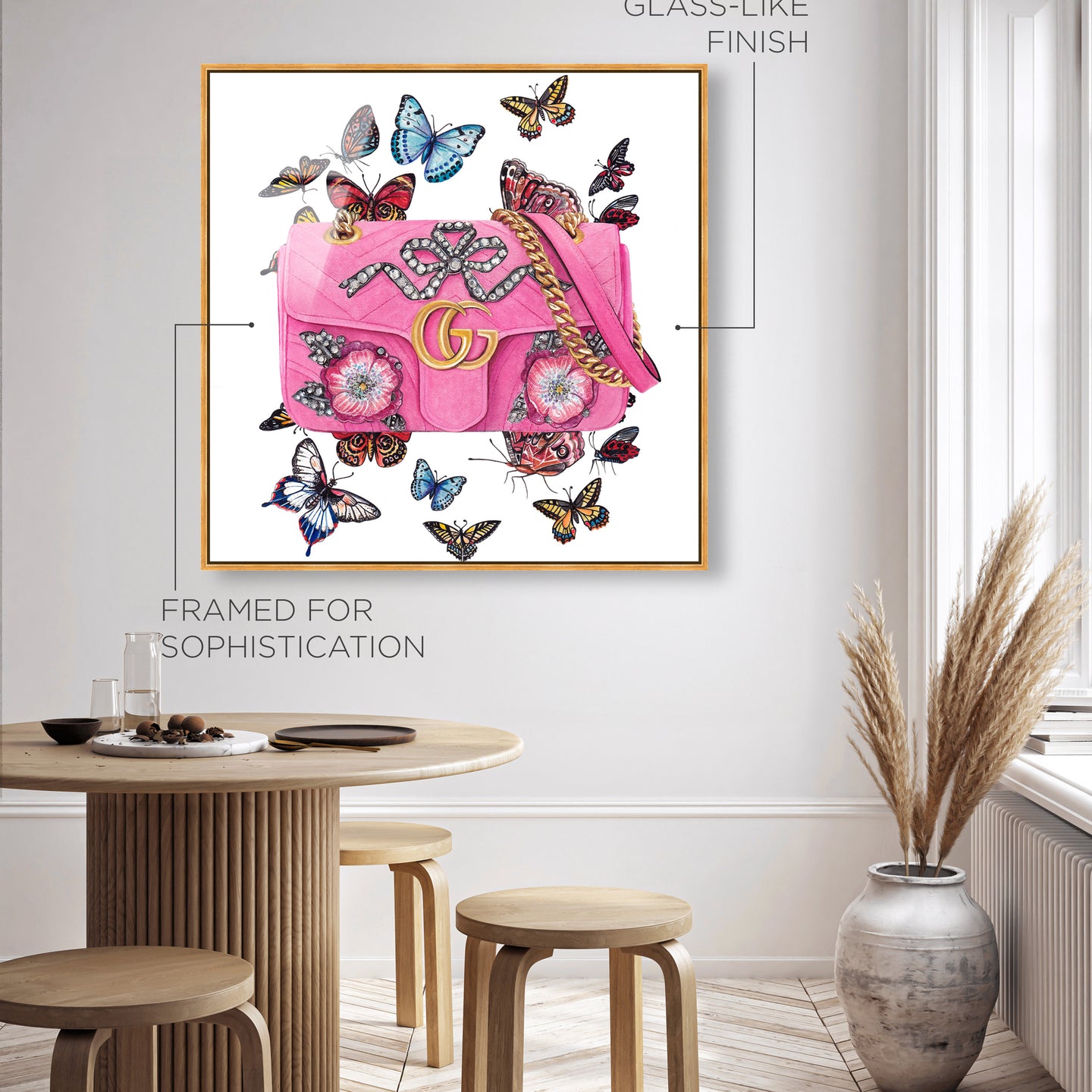 GLASS-LIKE FINISH

GG

FRAMED FOR SOPHISTICATION