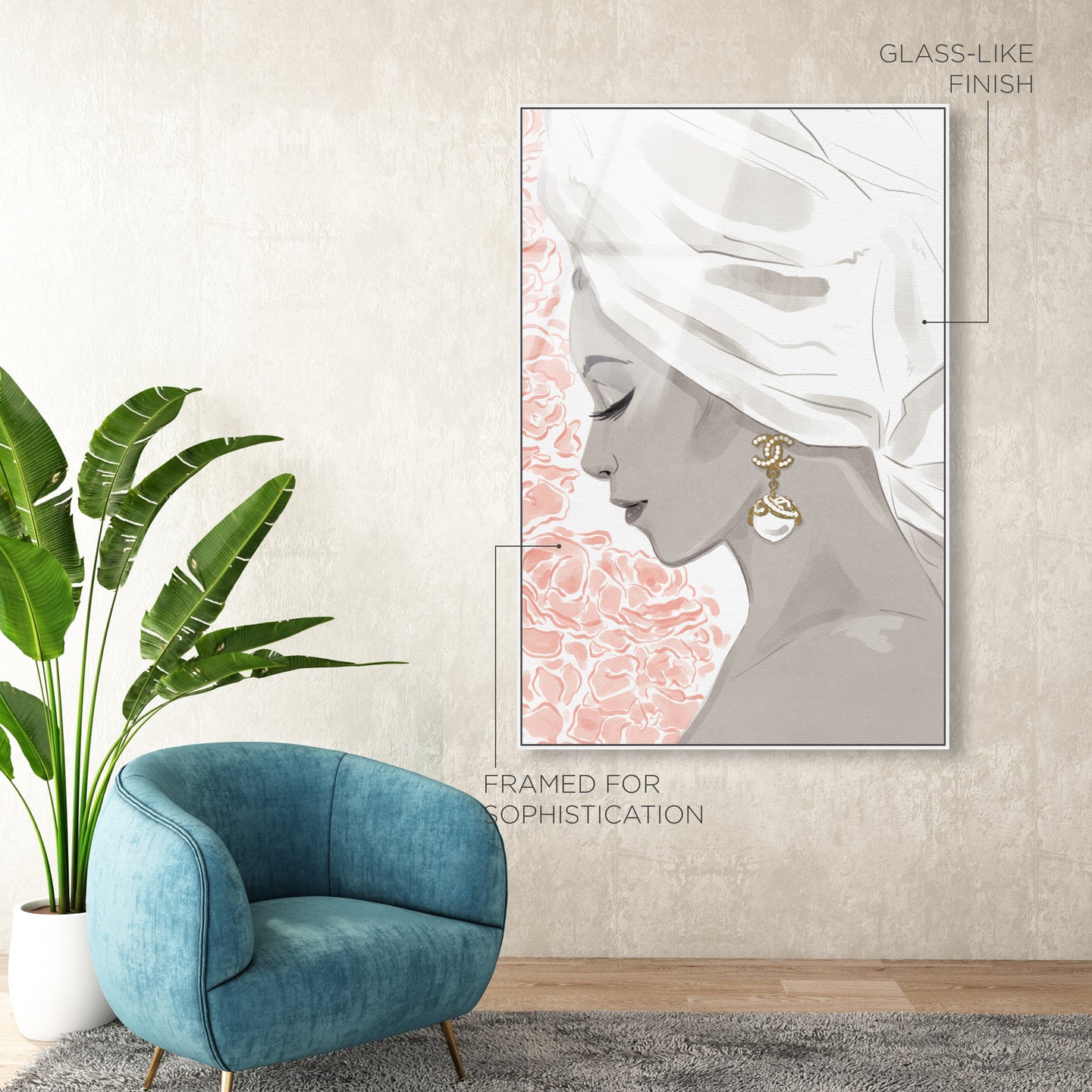 GLASS-LIKE FINISH

FRAMED FOR SOPHISTICATION