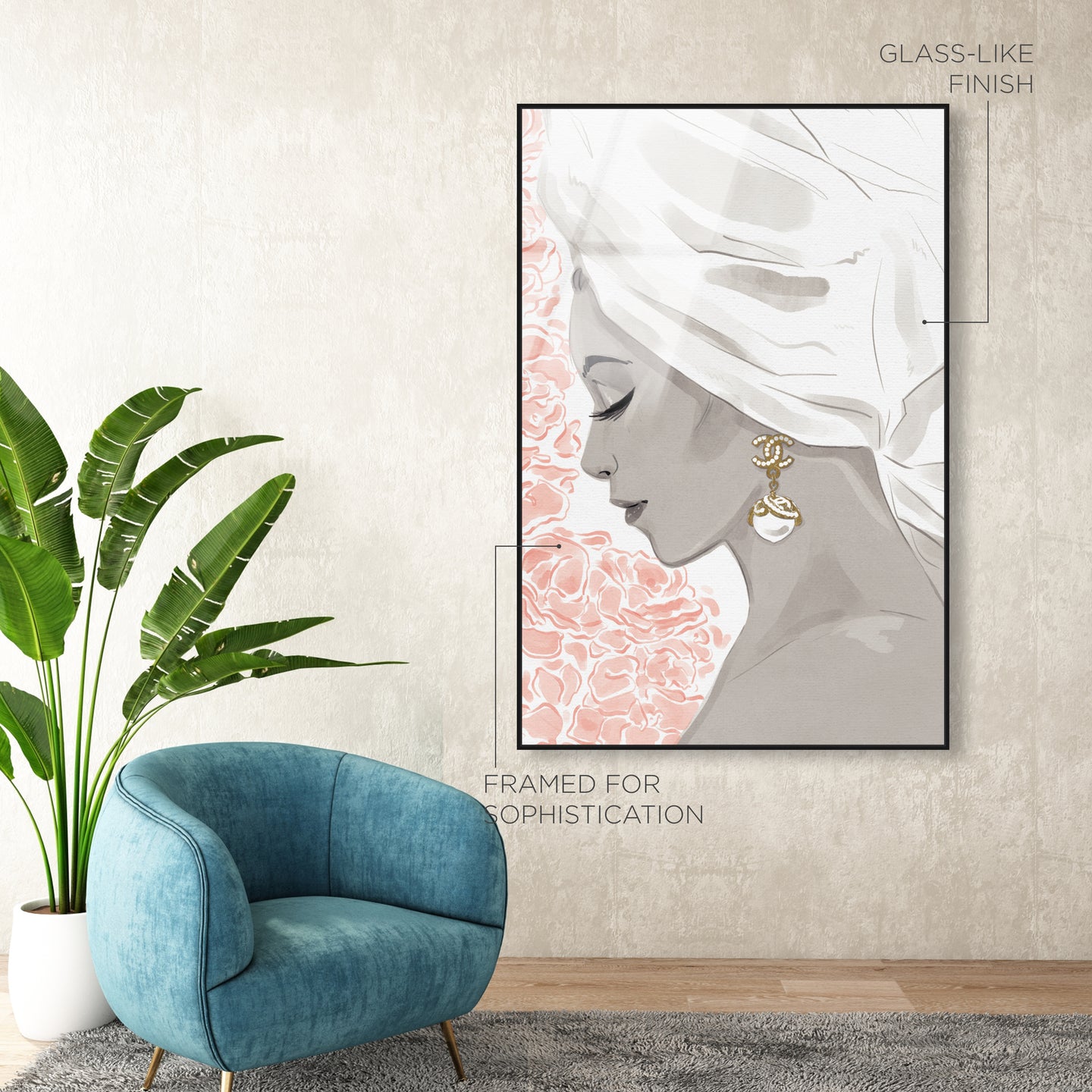 GLASS-LIKE
FINISH

FRAMED FOR
SOPHISTICATION