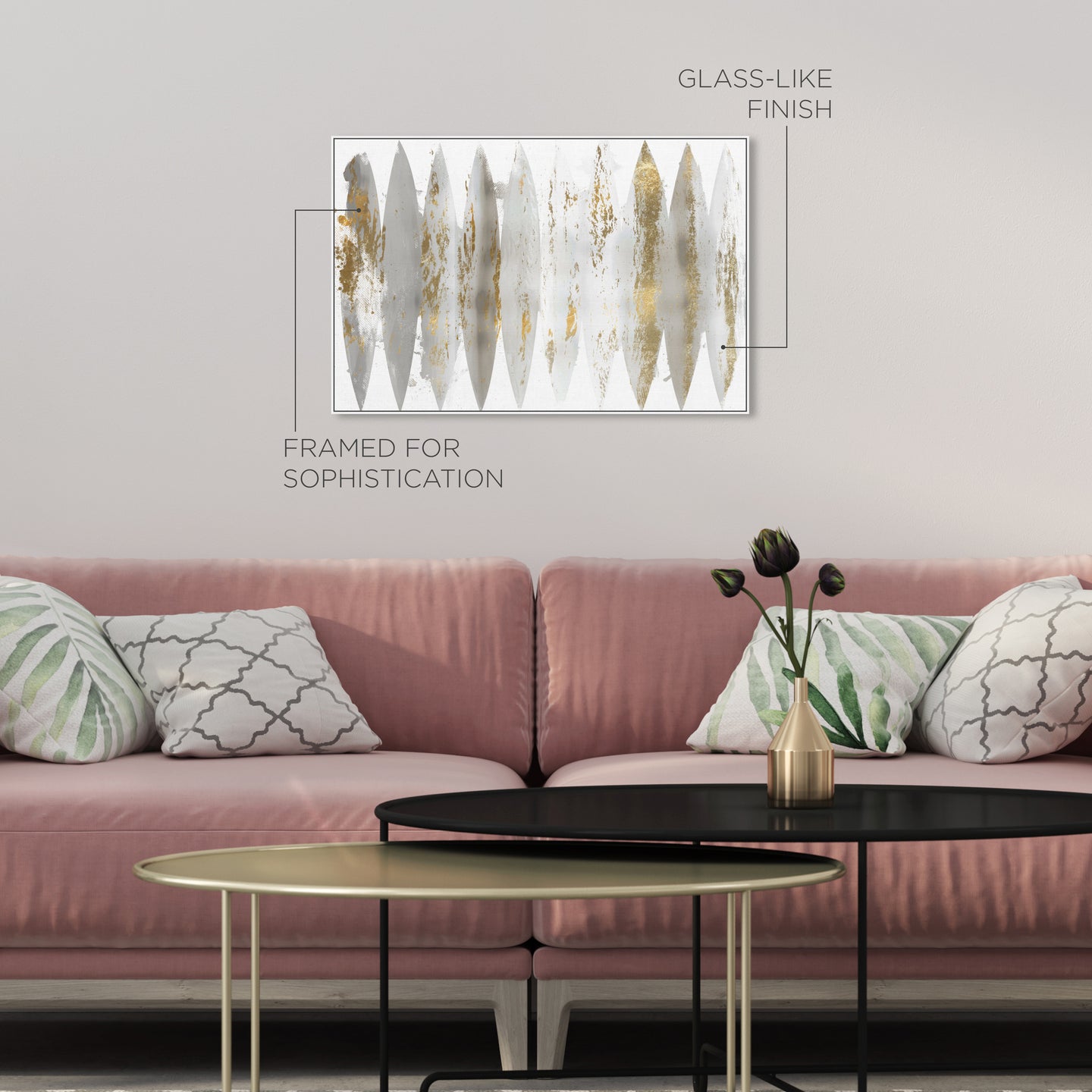 GLASS-LIKE FINISH

FRAMED FOR SOPHISTICATION