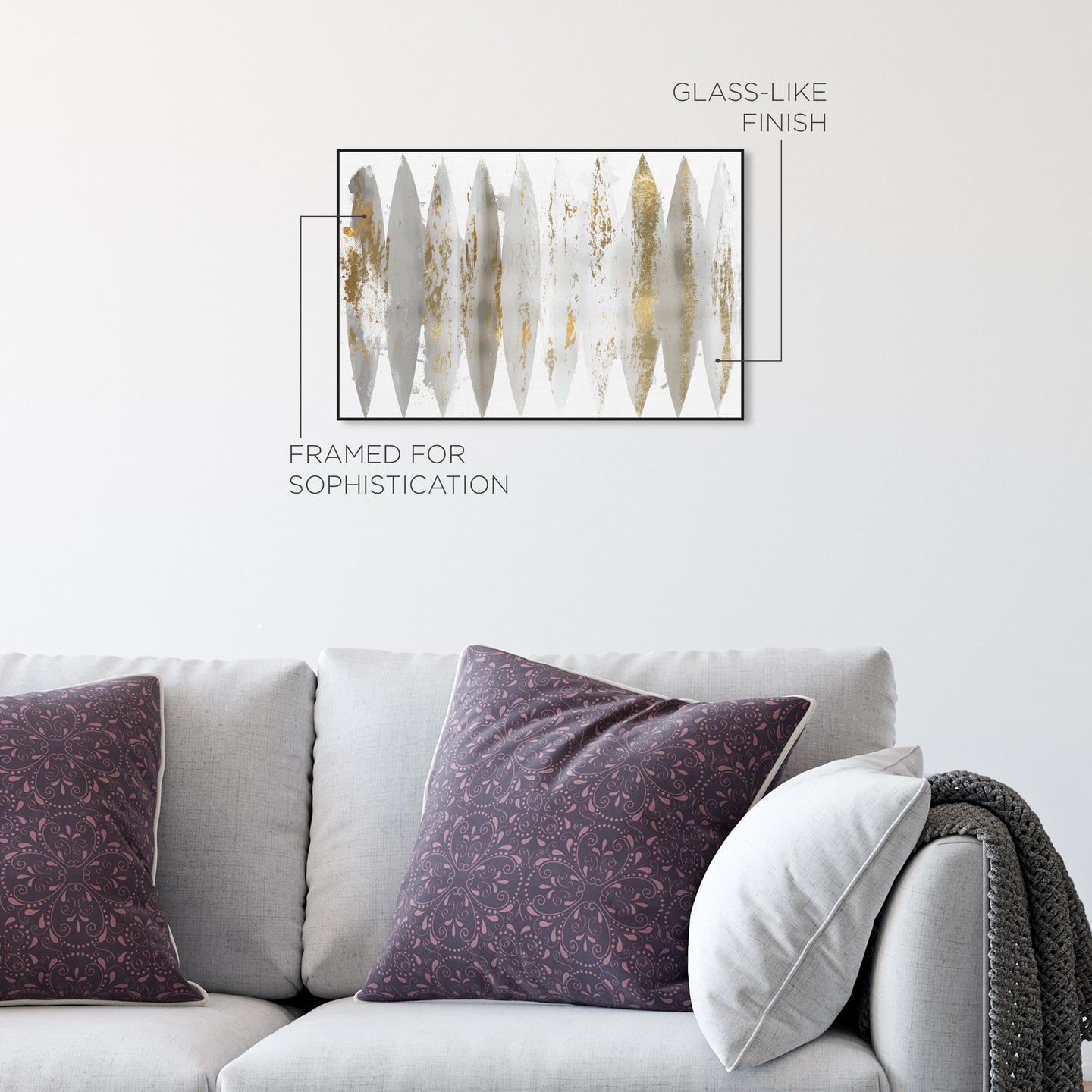 GLASS-LIKE FINISH

FRAMED FOR SOPHISTICATION