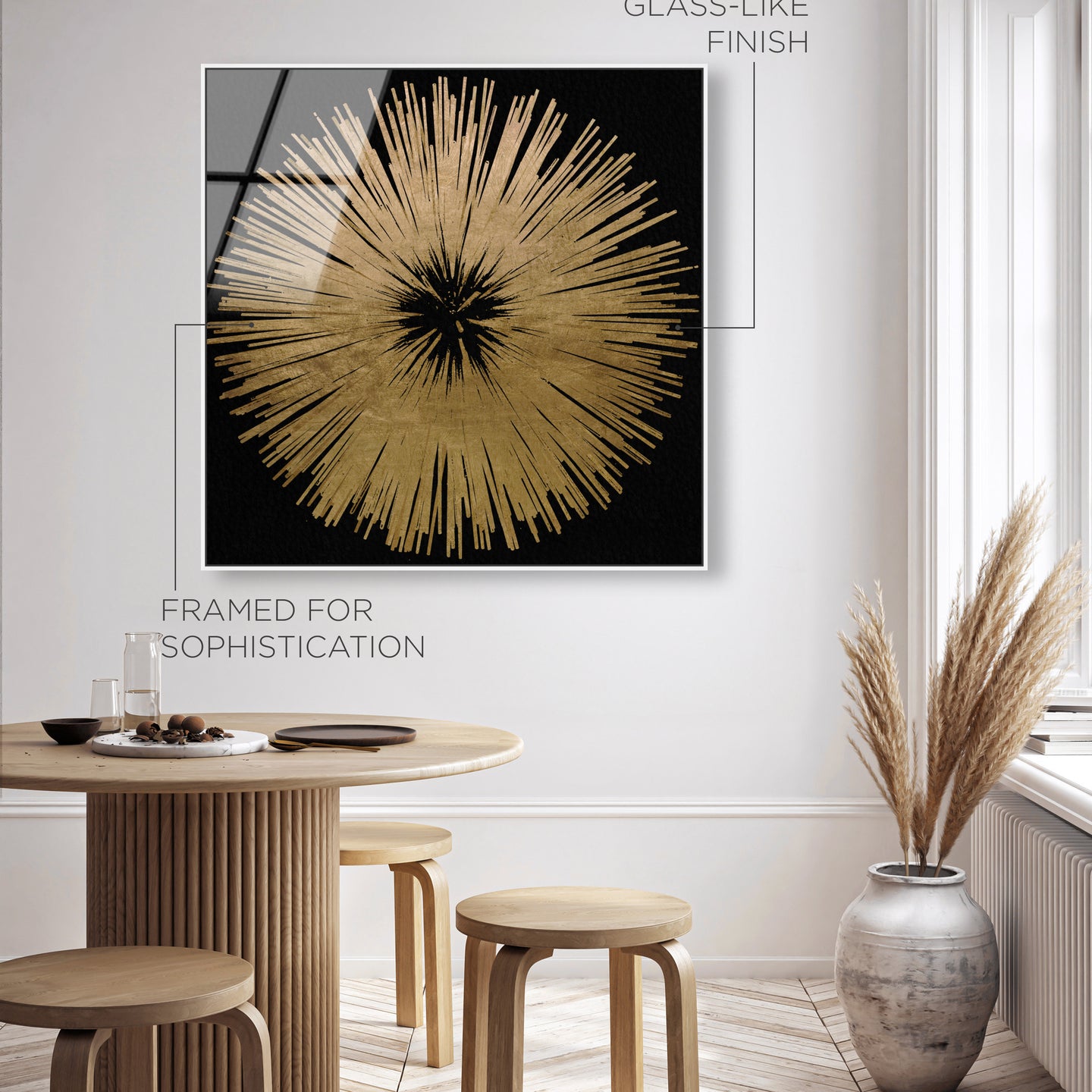 GLASS-LIKE FINISH

FRAMED FOR SOPHISTICATION