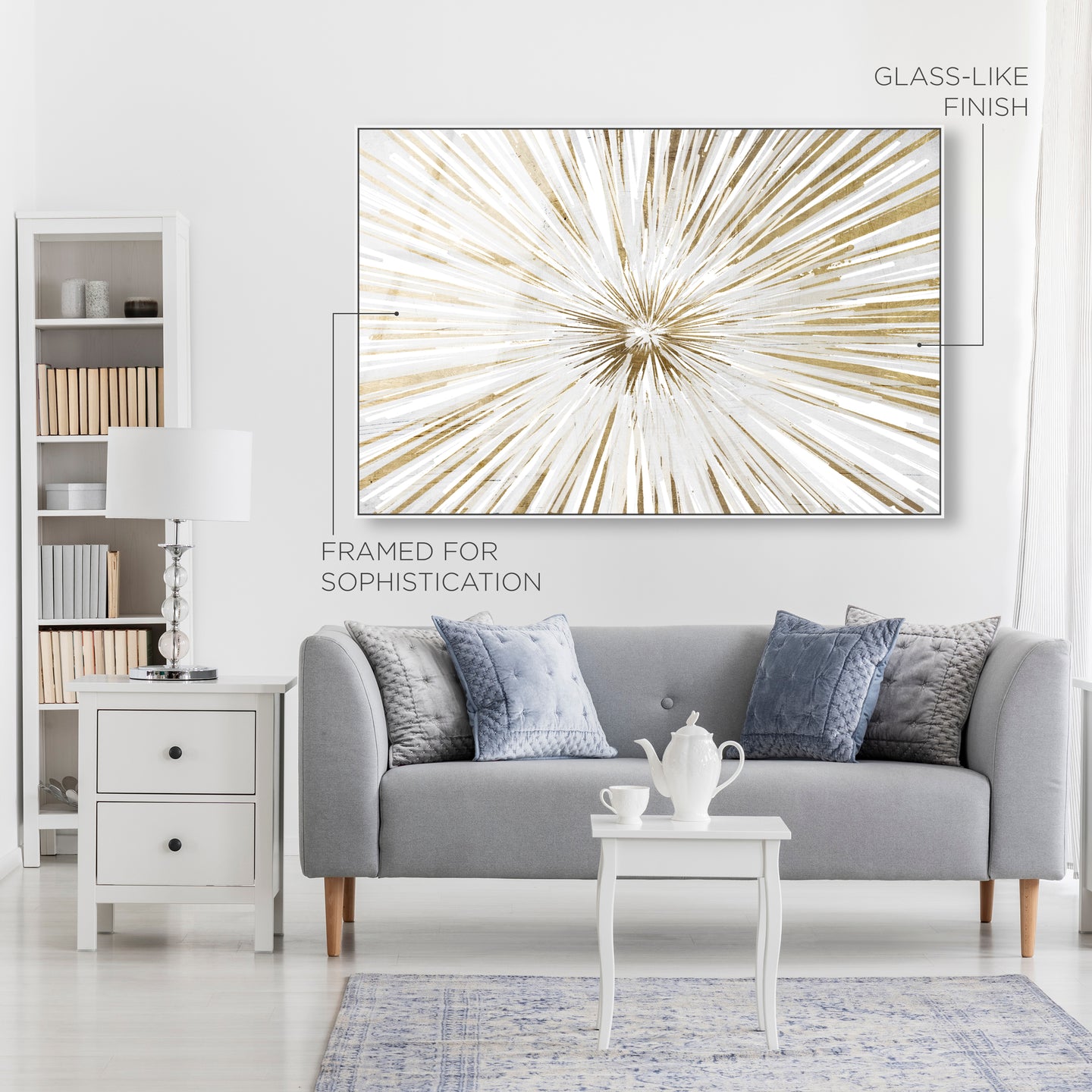 GLASS-LIKE
FINISH

FRAMED FOR
SOPHISTICATION