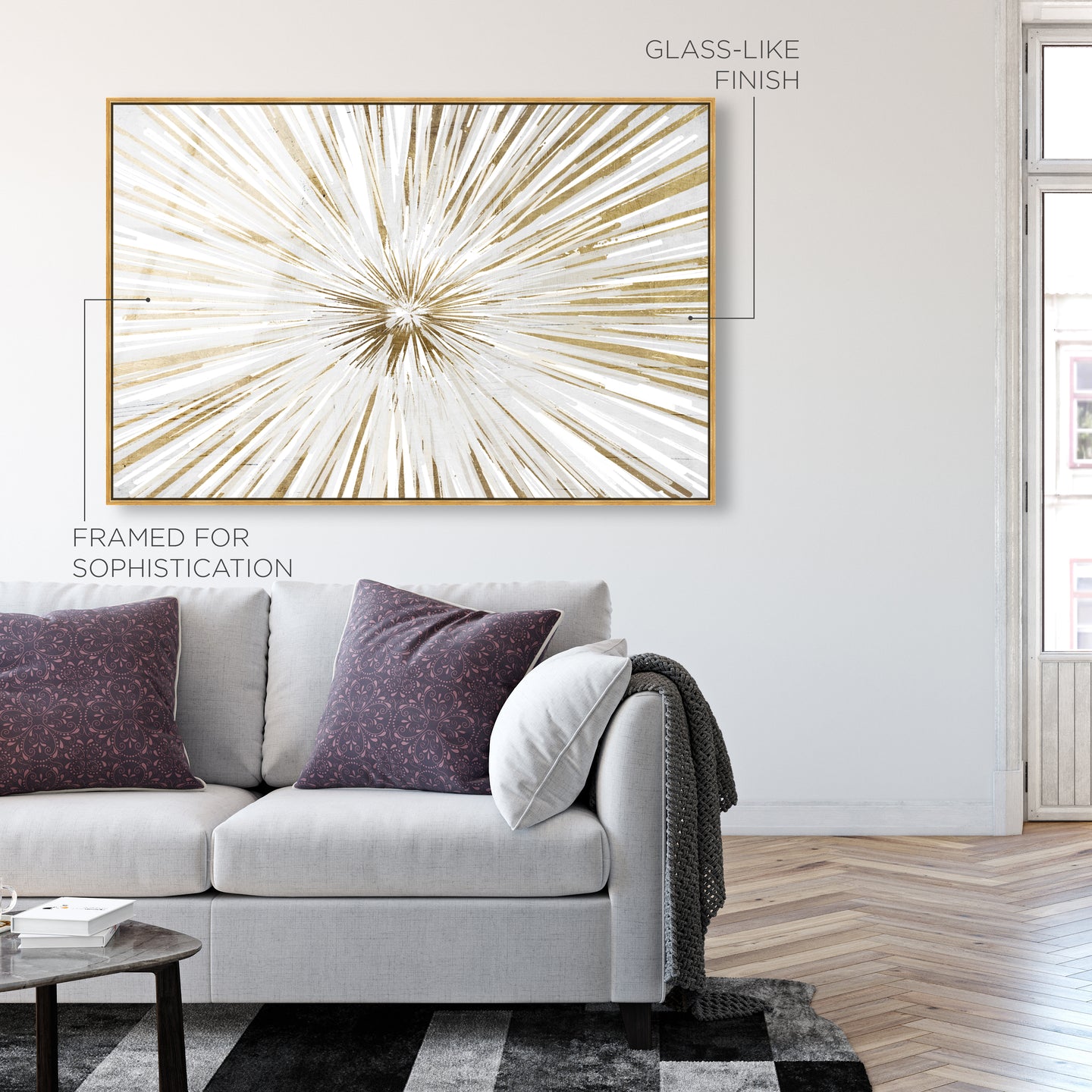 GLASS-LIKE FINISH

FRAMED FOR SOPHISTICATION