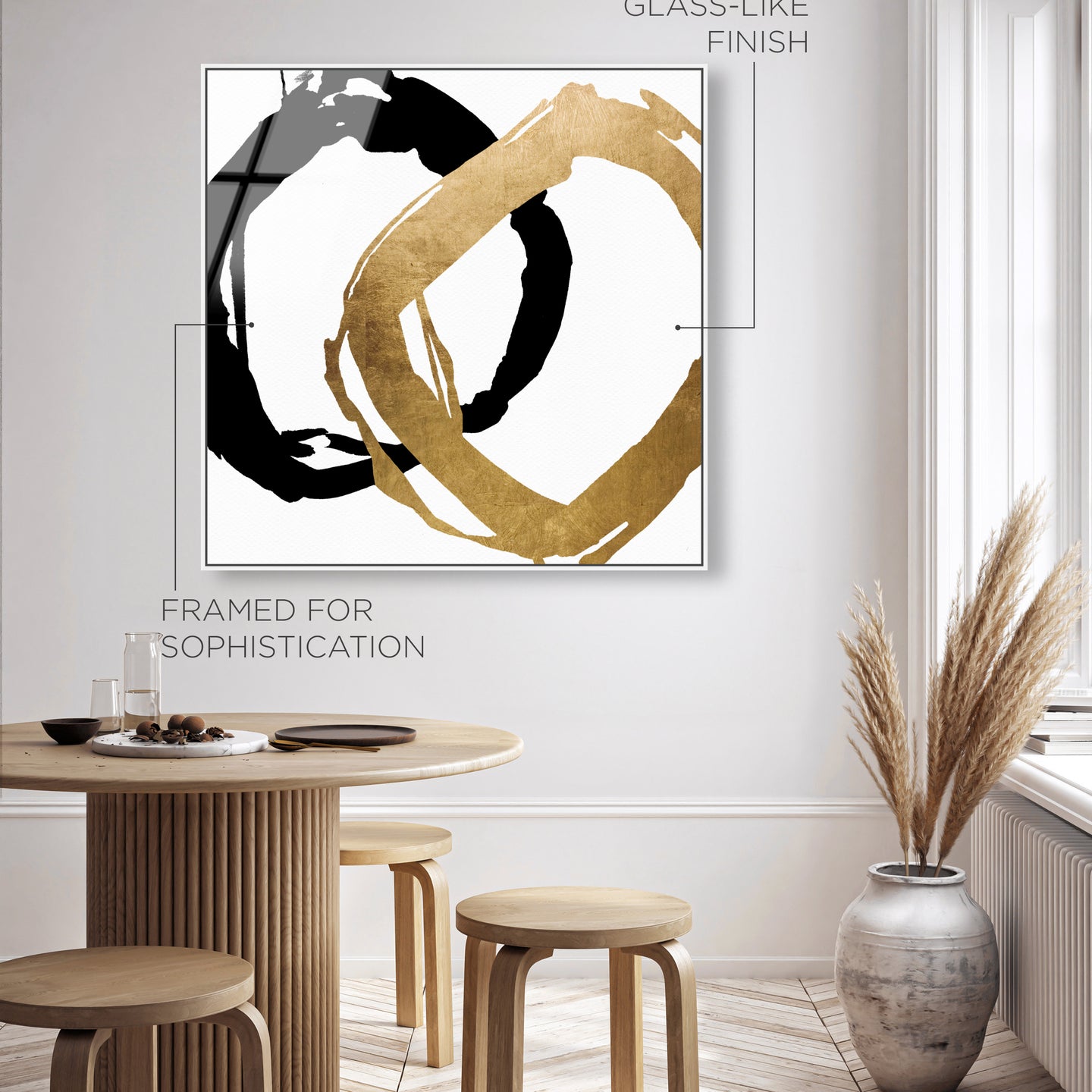 GLASS-LIKE FINISH

FRAMED FOR SOPHISTICATION