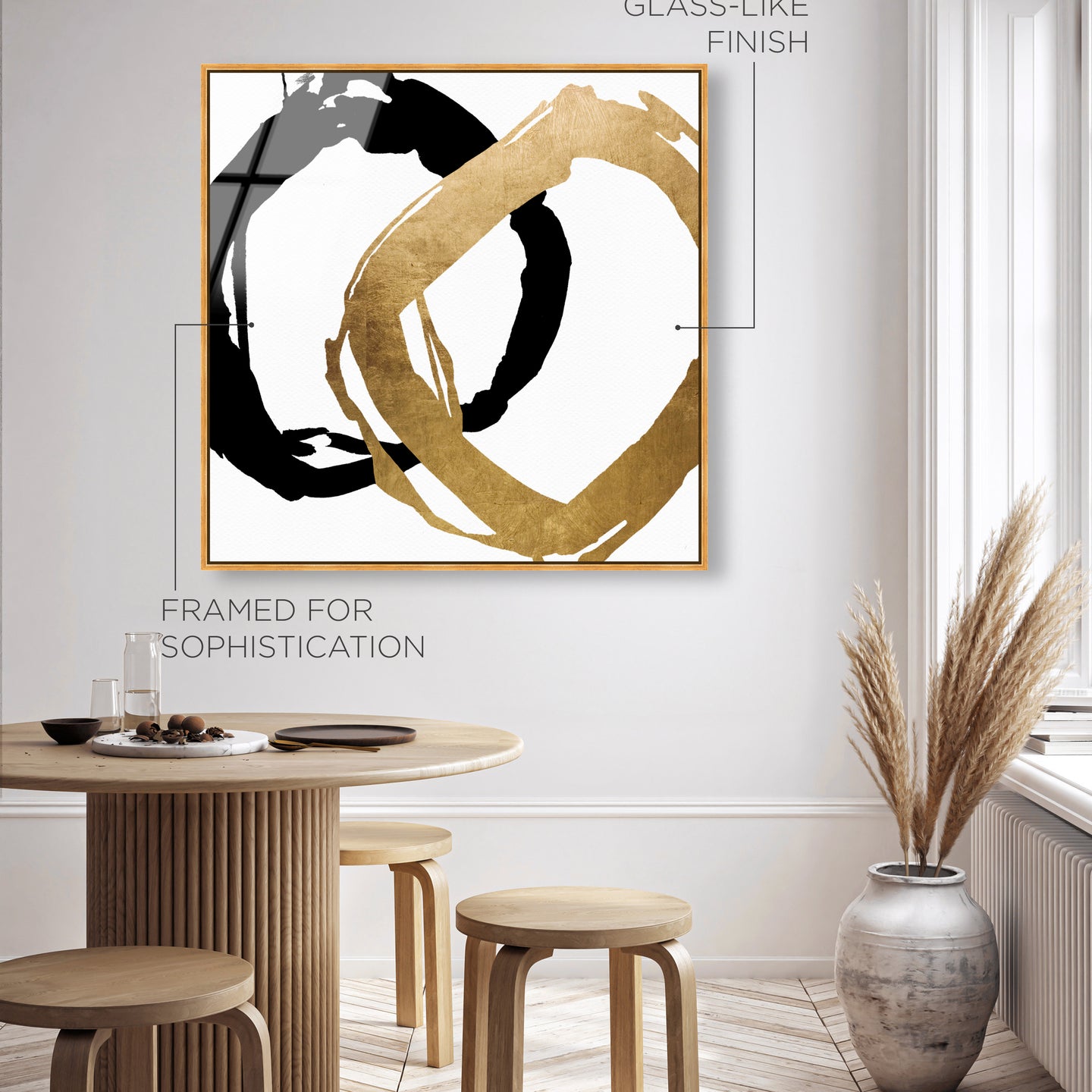 GLASS-LIKE
FINISH

FRAMED FOR
SOPHISTICATION