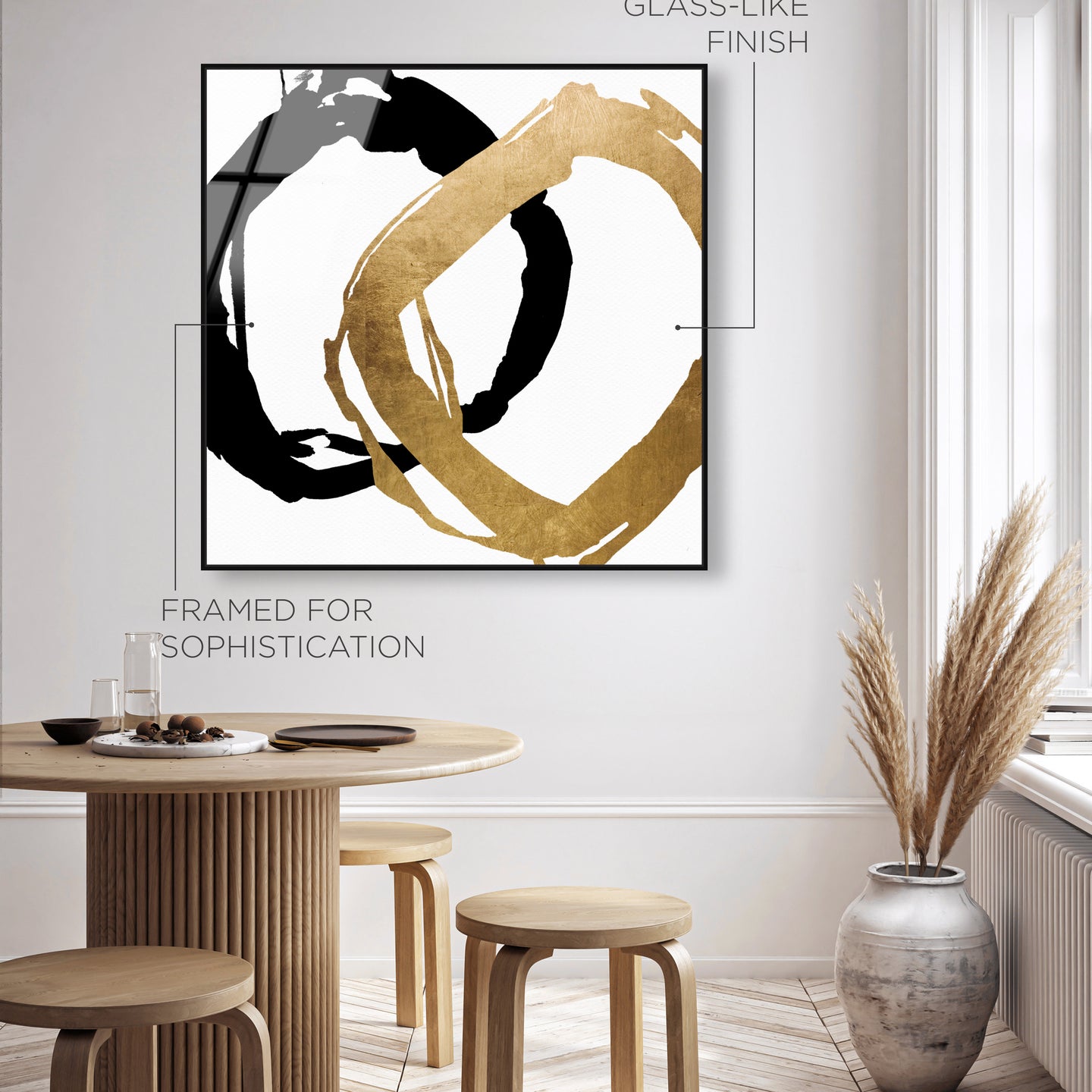 GLASS-LIKE FINISH

FRAMED FOR SOPHISTICATION