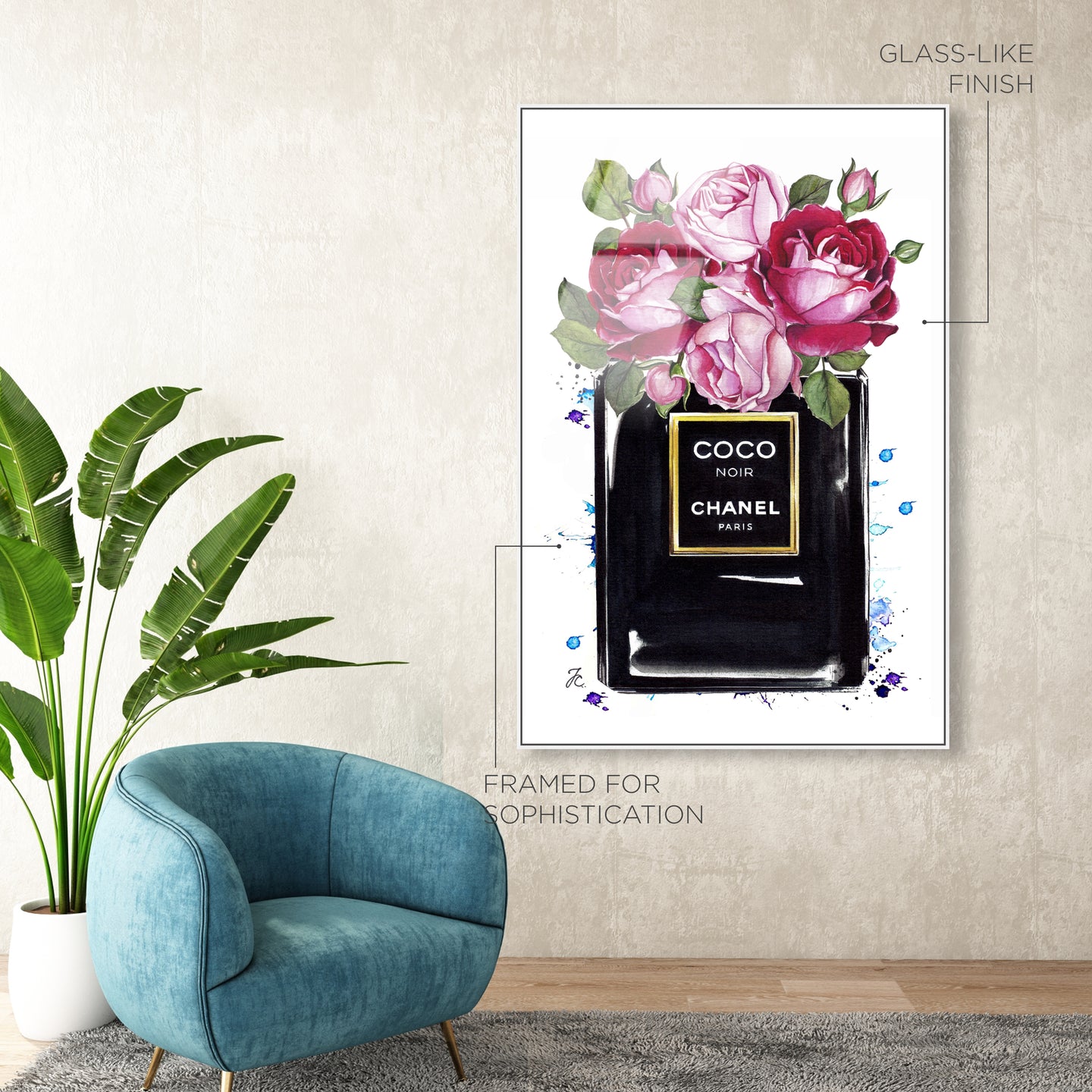 GLASS-LIKE FINISH

COCO
NOIR
CHANEL
PARIS

JC

FRAMED FOR SOPHISTICATION