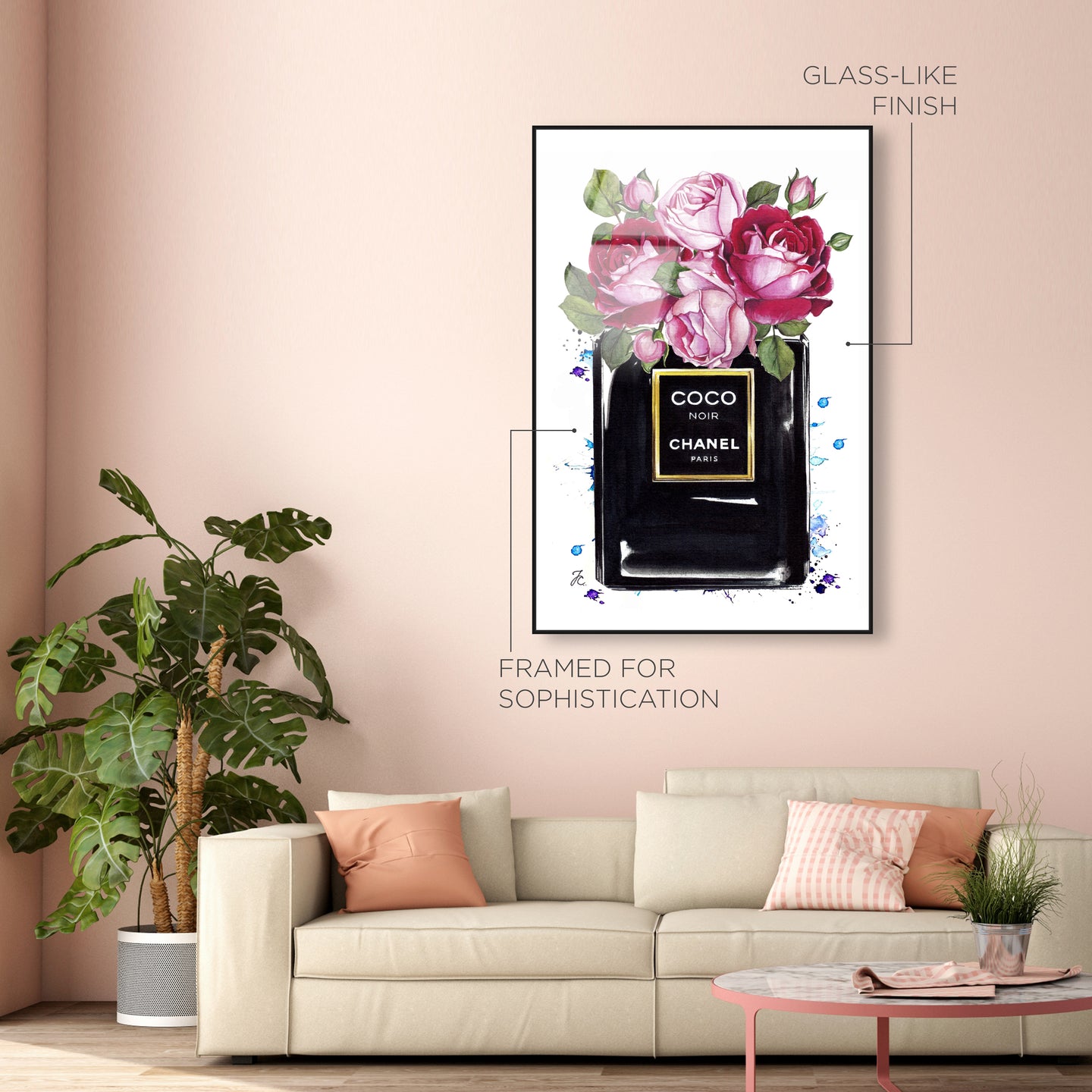 GLASS-LIKE
FINISH

COCO
NOIR
CHANEL
PARIS

JC

FRAMED FOR
SOPHISTICATION