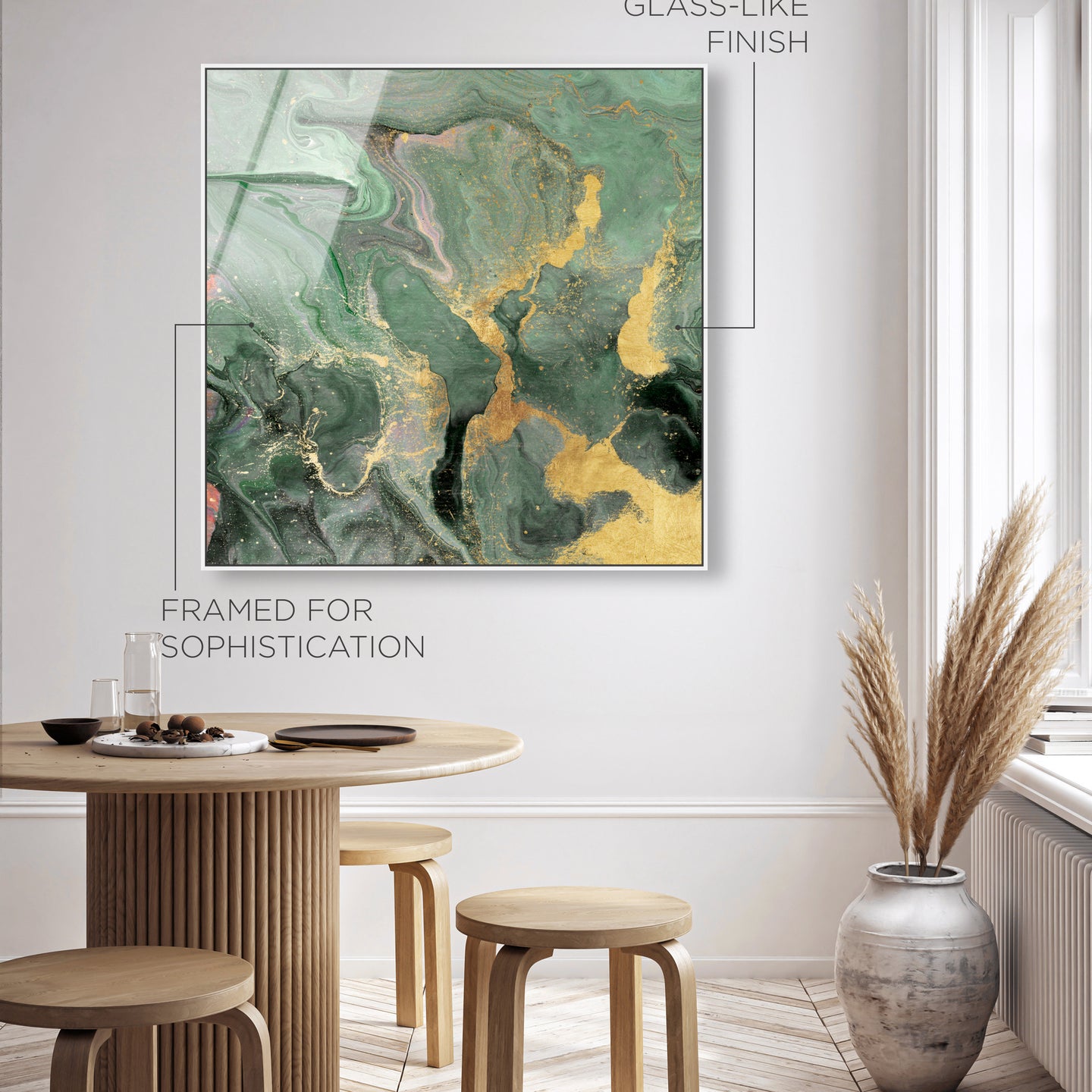 GLASS-LIKE FINISH

FRAMED FOR SOPHISTICATION