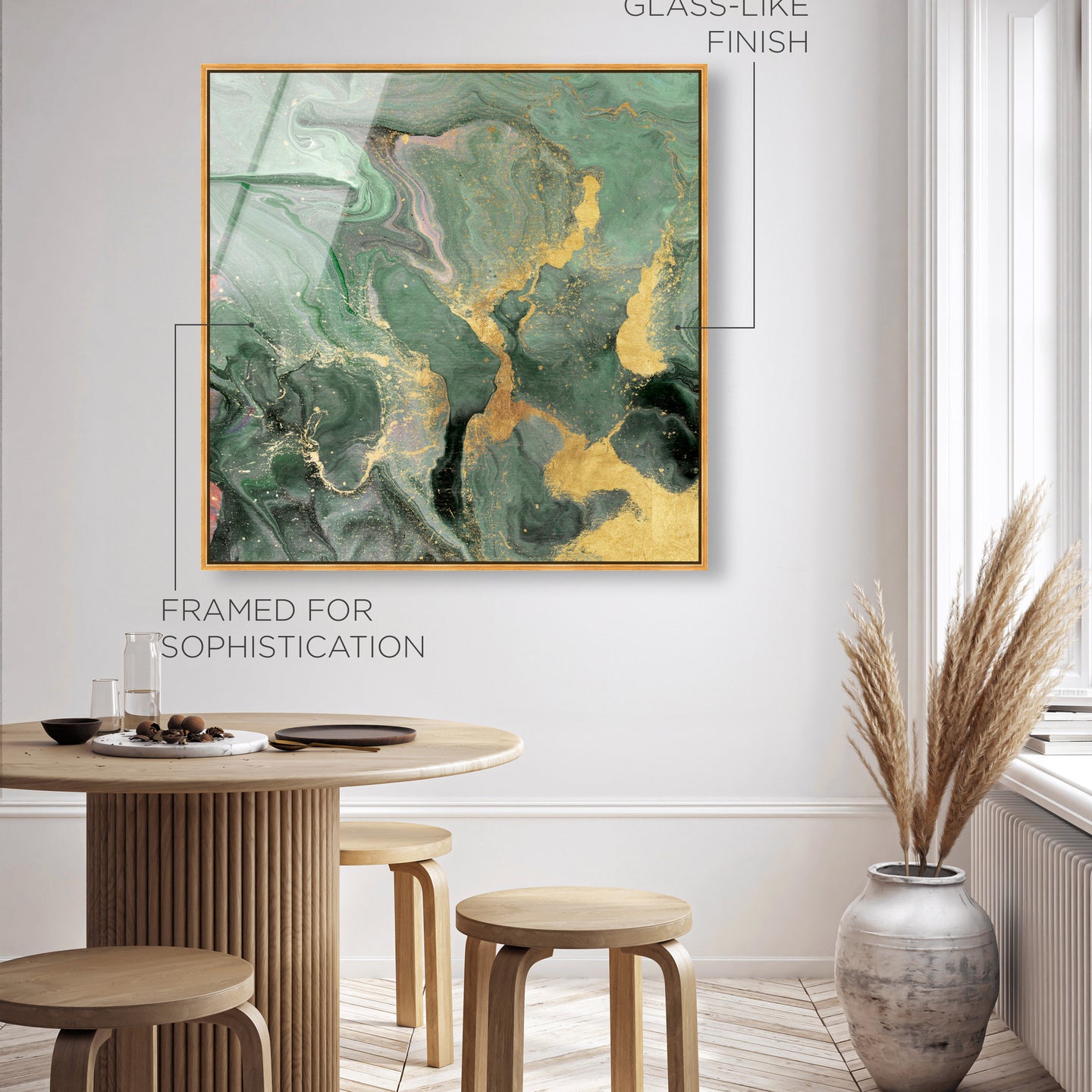 GLASS-LIKE FINISH

FRAMED FOR SOPHISTICATION