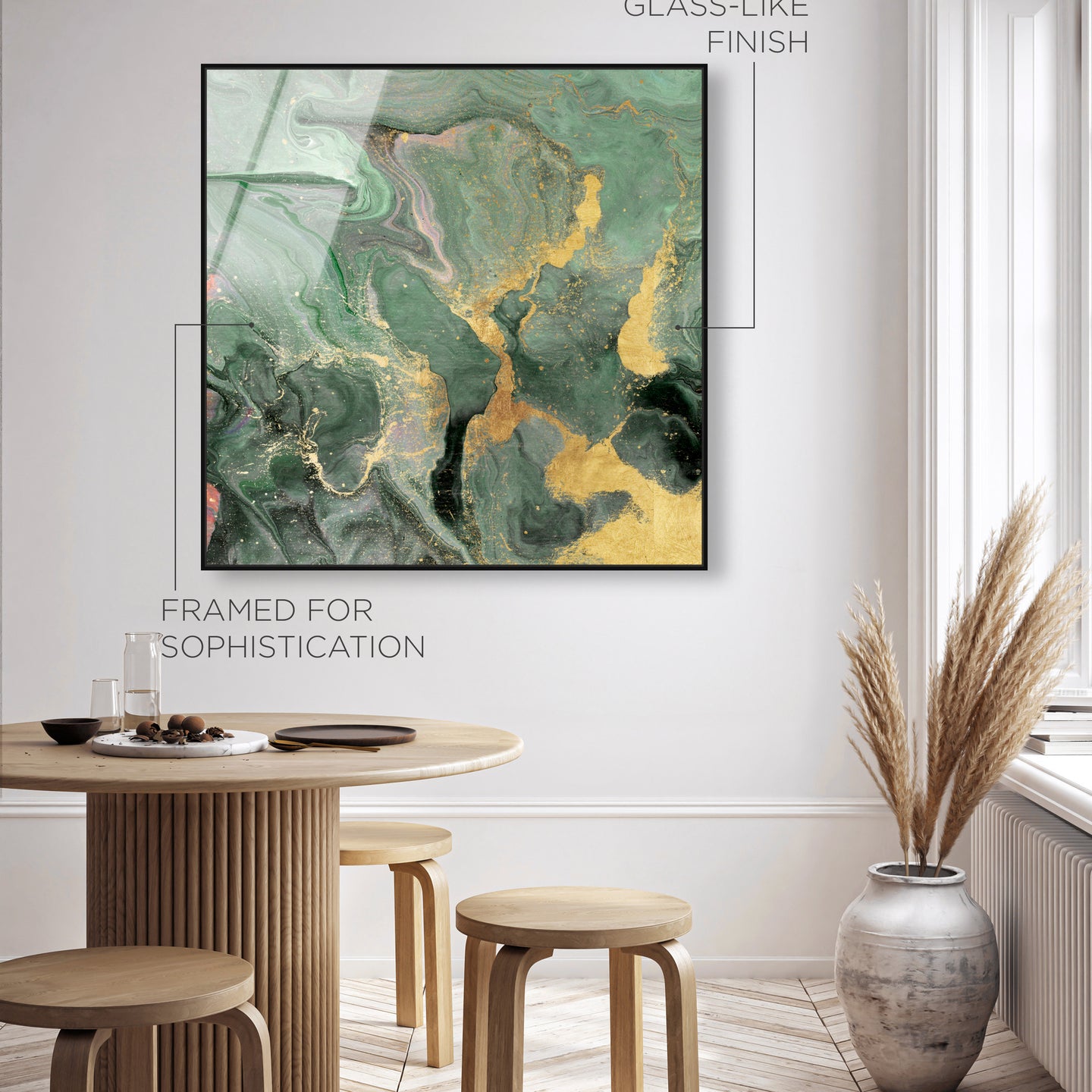 GLASS-LIKE FINISH

FRAMED FOR SOPHISTICATION