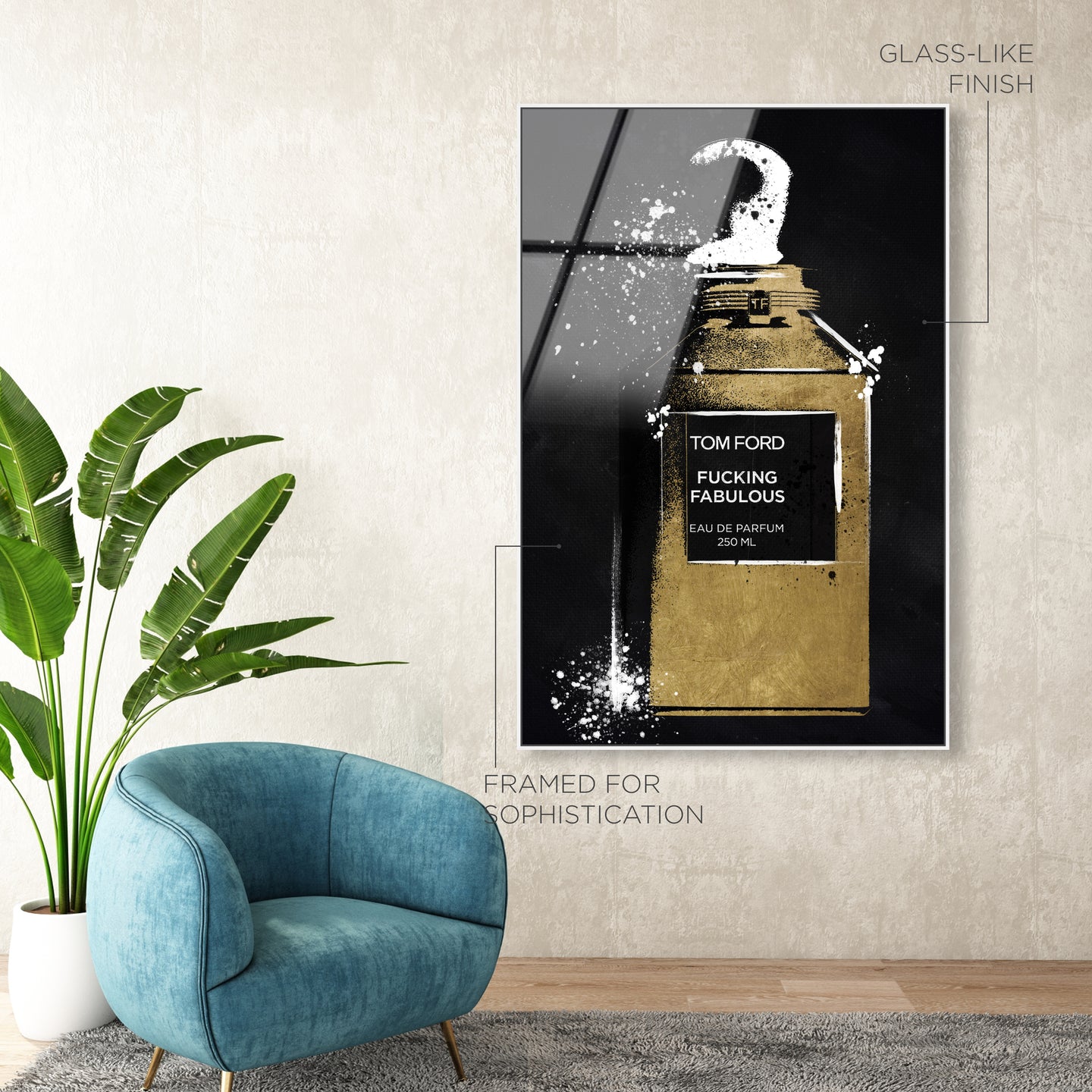 GLASS-LIKE FINISH

TF

TOM FORD

FUCKING FABULOUS

EAU DE PARFUM
250 ML

FRAMED FOR SOPHISTICATION