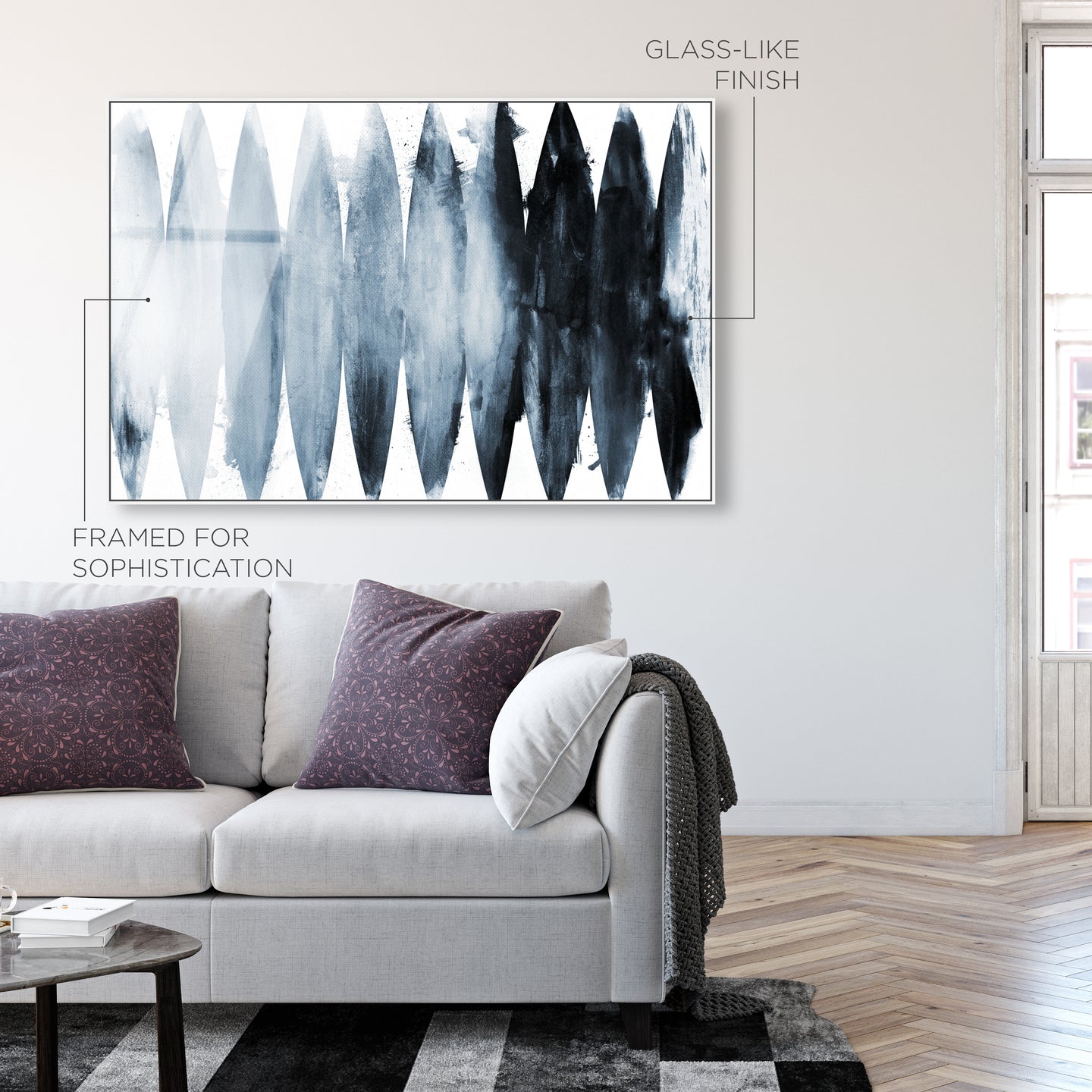 GLASS-LIKE FINISH

FRAMED FOR SOPHISTICATION