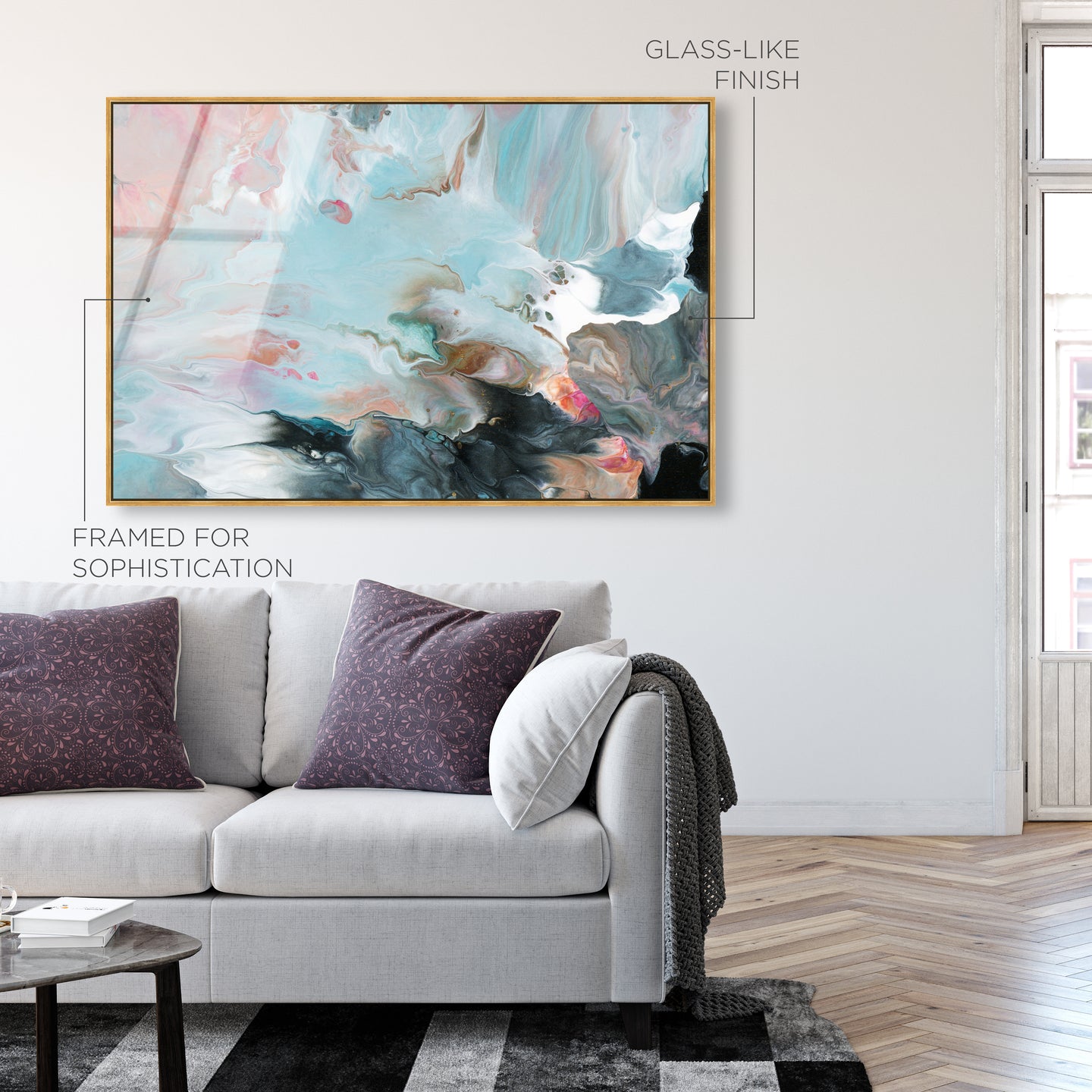 GLASS-LIKE FINISH

FRAMED FOR SOPHISTICATION