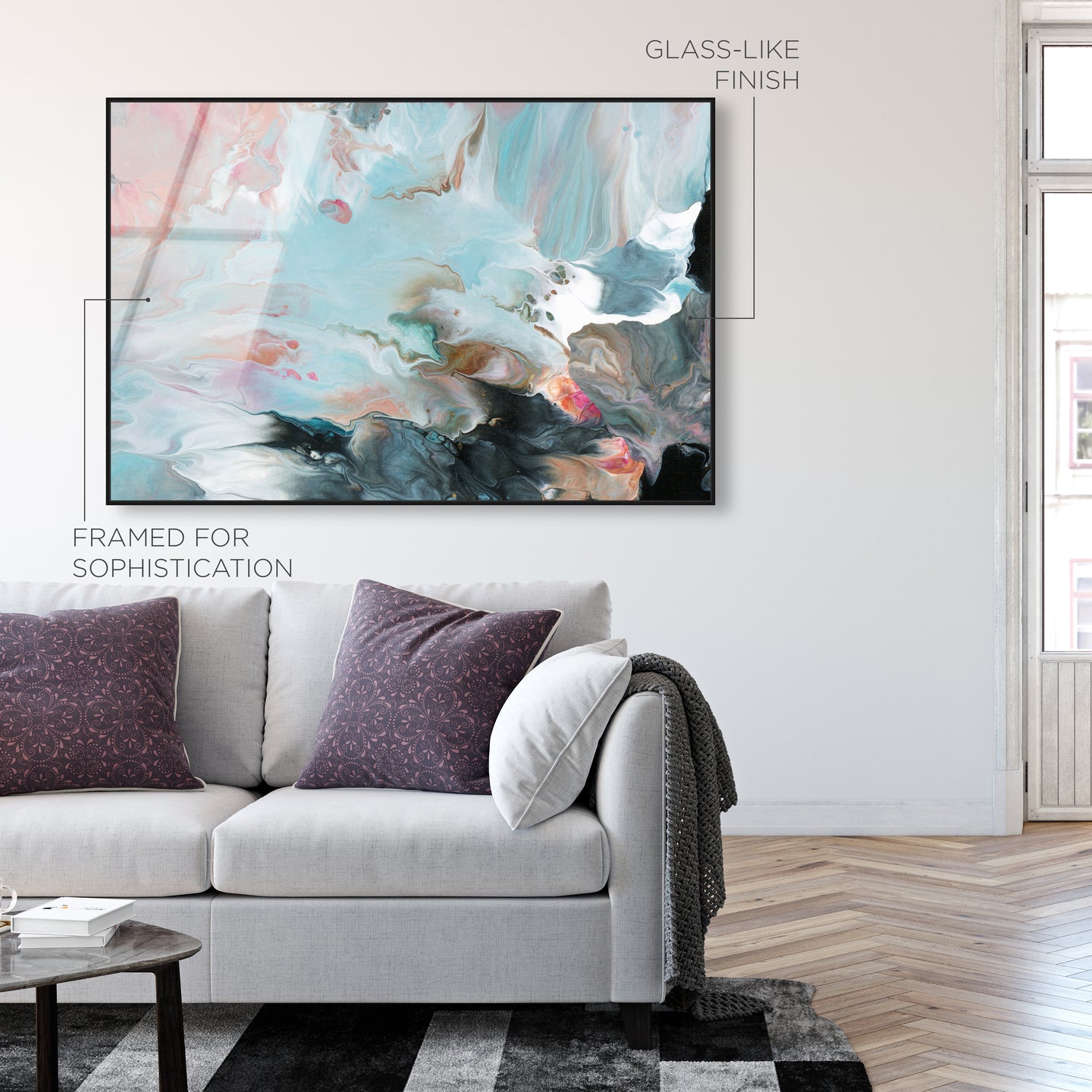 GLASS-LIKE FINISH

FRAMED FOR SOPHISTICATION