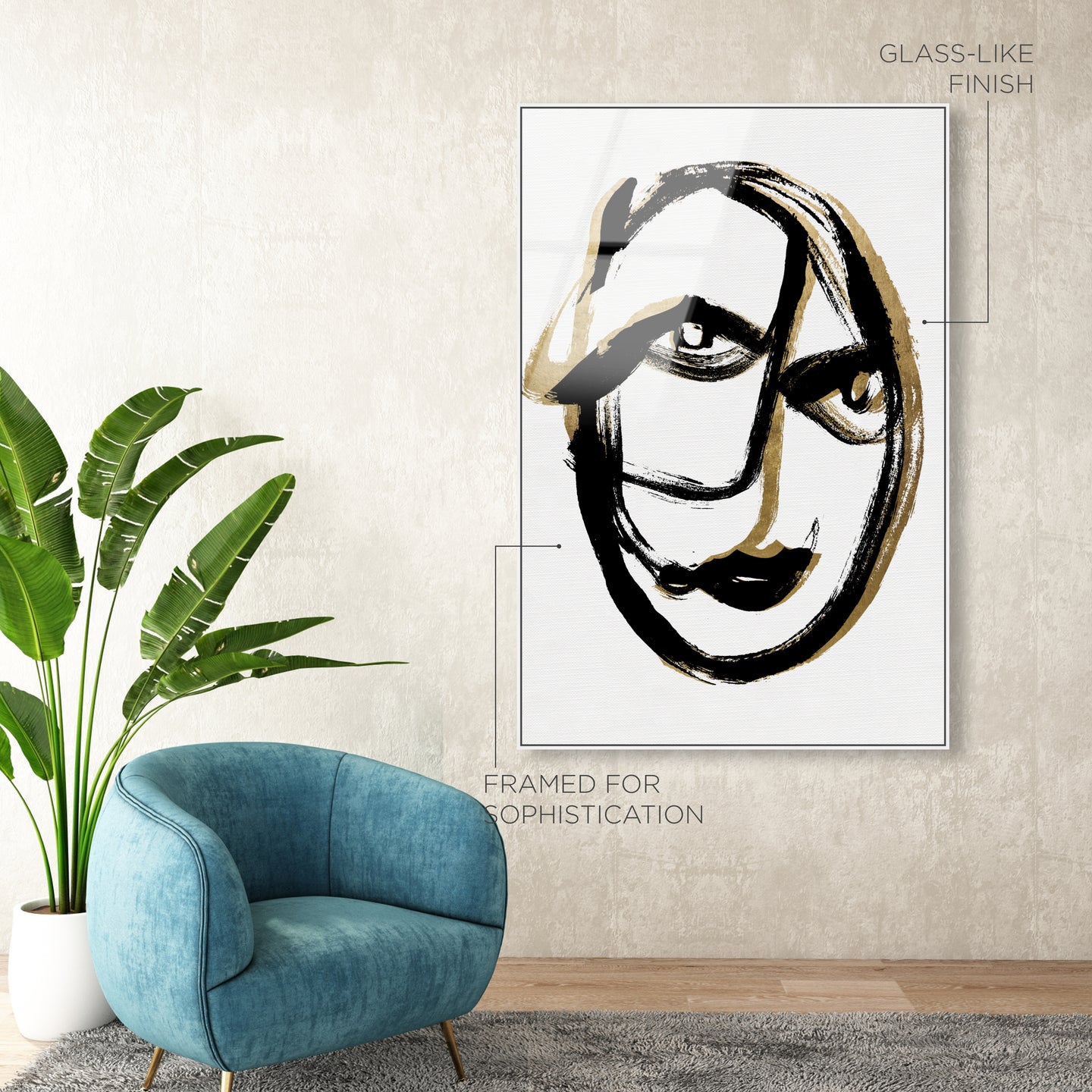 GLASS-LIKE FINISH

FRAMED FOR SOPHISTICATION